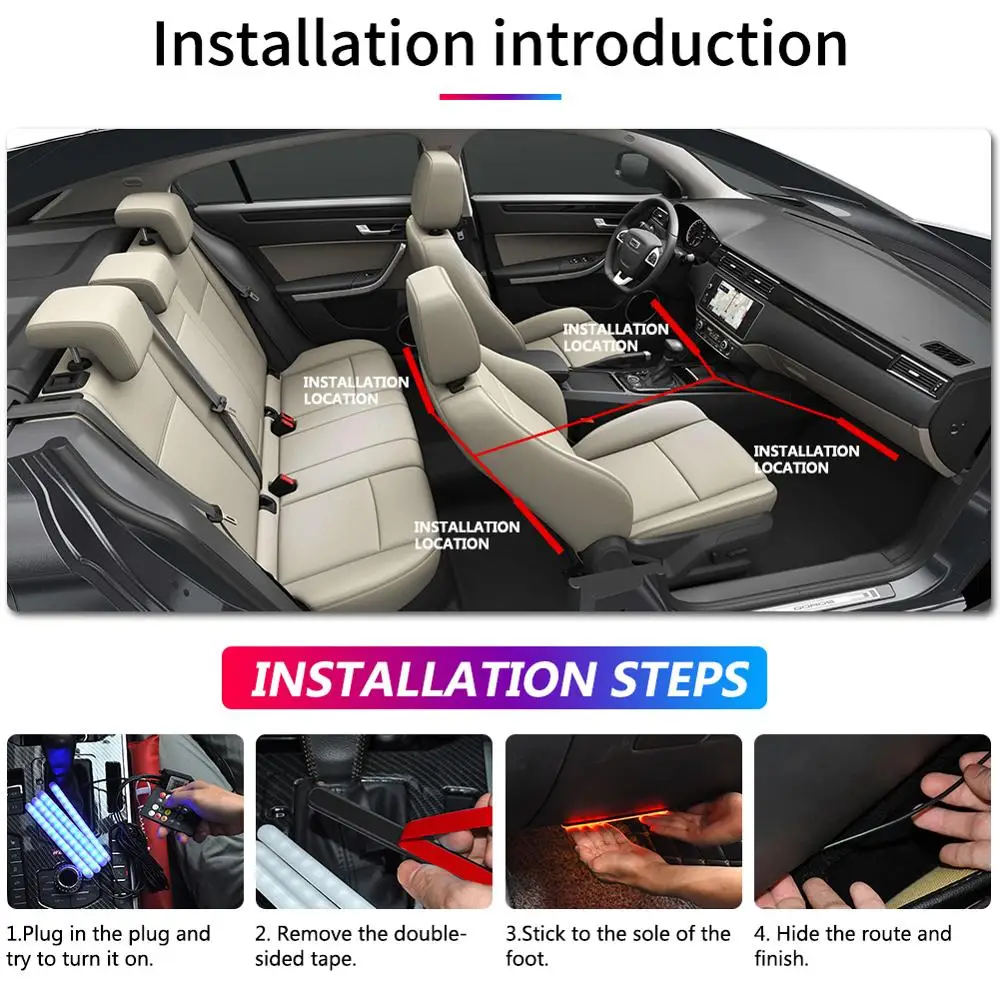 Installation introduction

INSTALLATION LOCATION

INSTALLATION LOCATION

INSTALLATION LOCATION

INSTALLATION LOCATION

INSTALLATION STEPS

1.Plug in the plug and try to turn it on.

2. Remove the double-sided tape.

3.Stick to the sole of the foot.

4. Hide the route and finish.