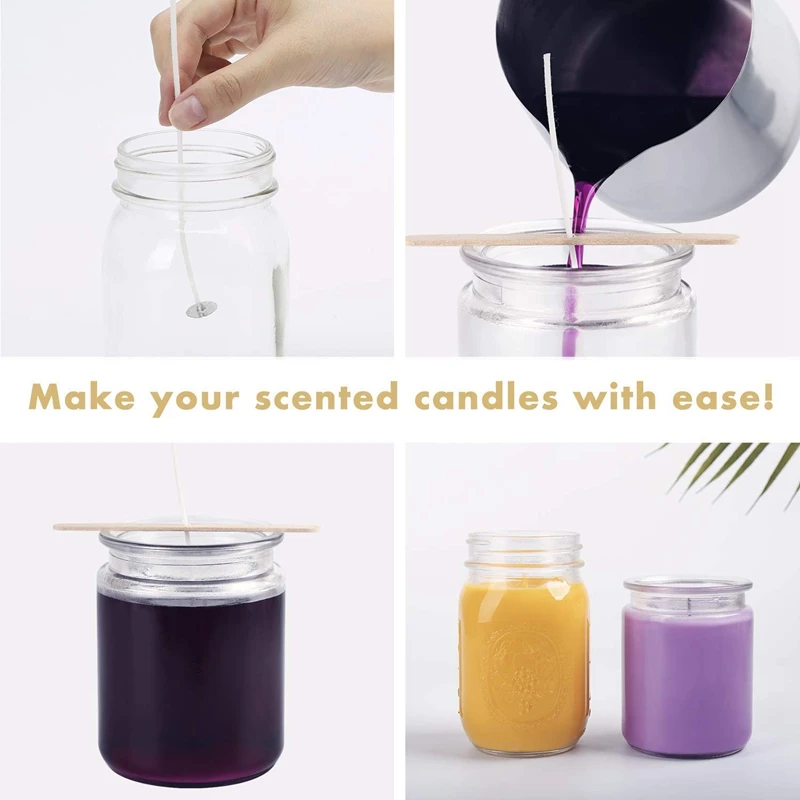 Make your scented candles with ease!