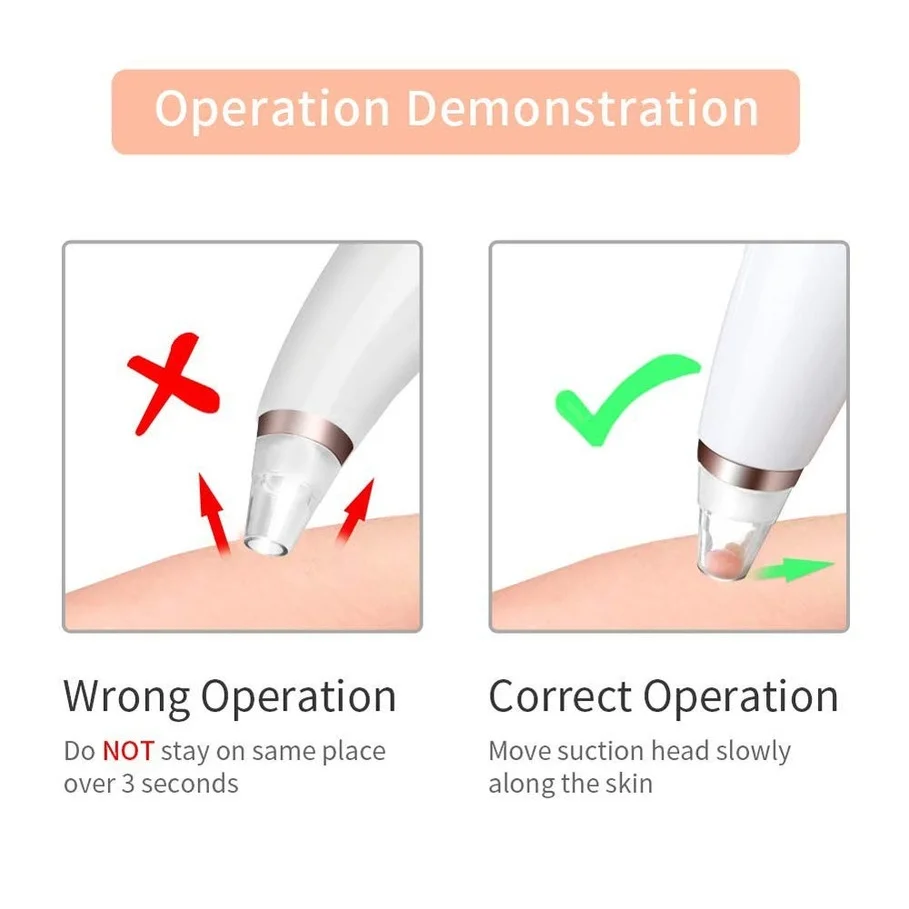 Operation Demonstration

Wrong Operation

Do NOT stay on same place over 3 seconds

Correct Operation

Move suction head slowly along the skin