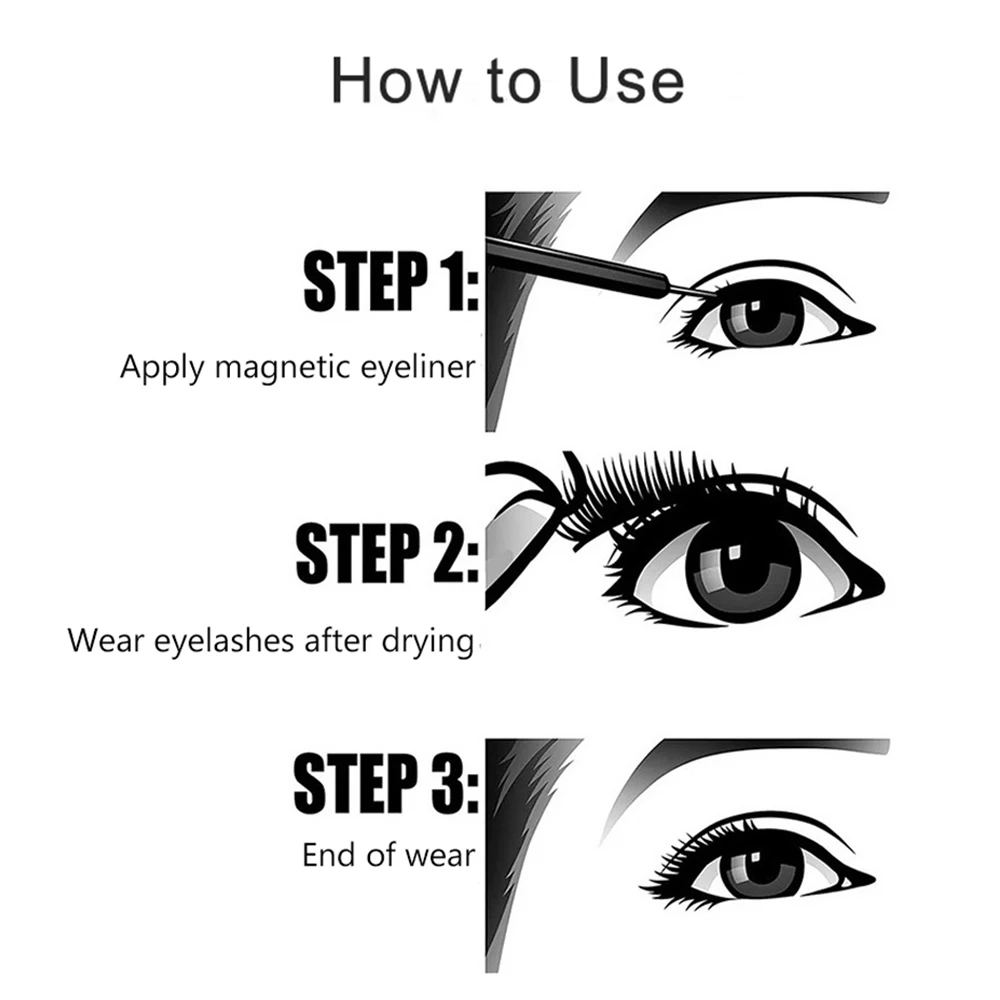 How to Use

STEP 1:
Apply magnetic eyeliner

STEP 2:
Wear eyelashes after drying

STEP 3:
End of wear