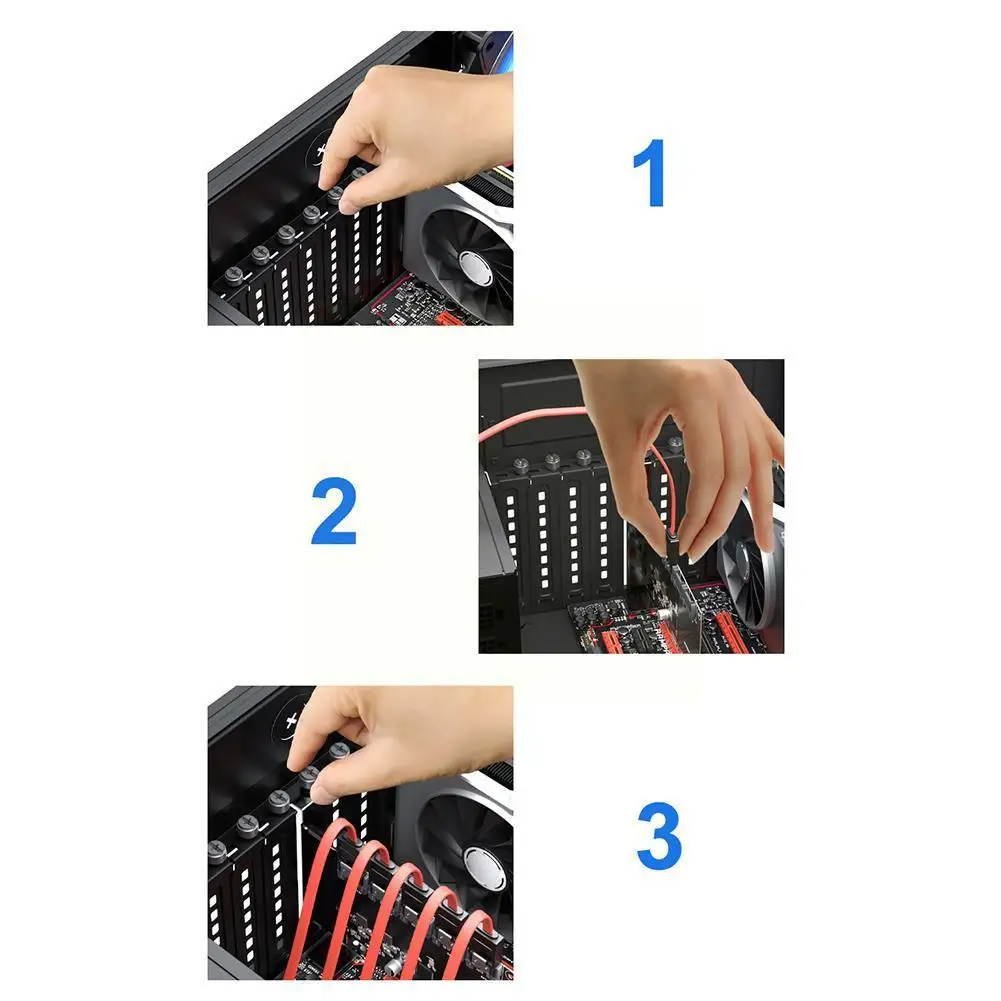 1

2

3