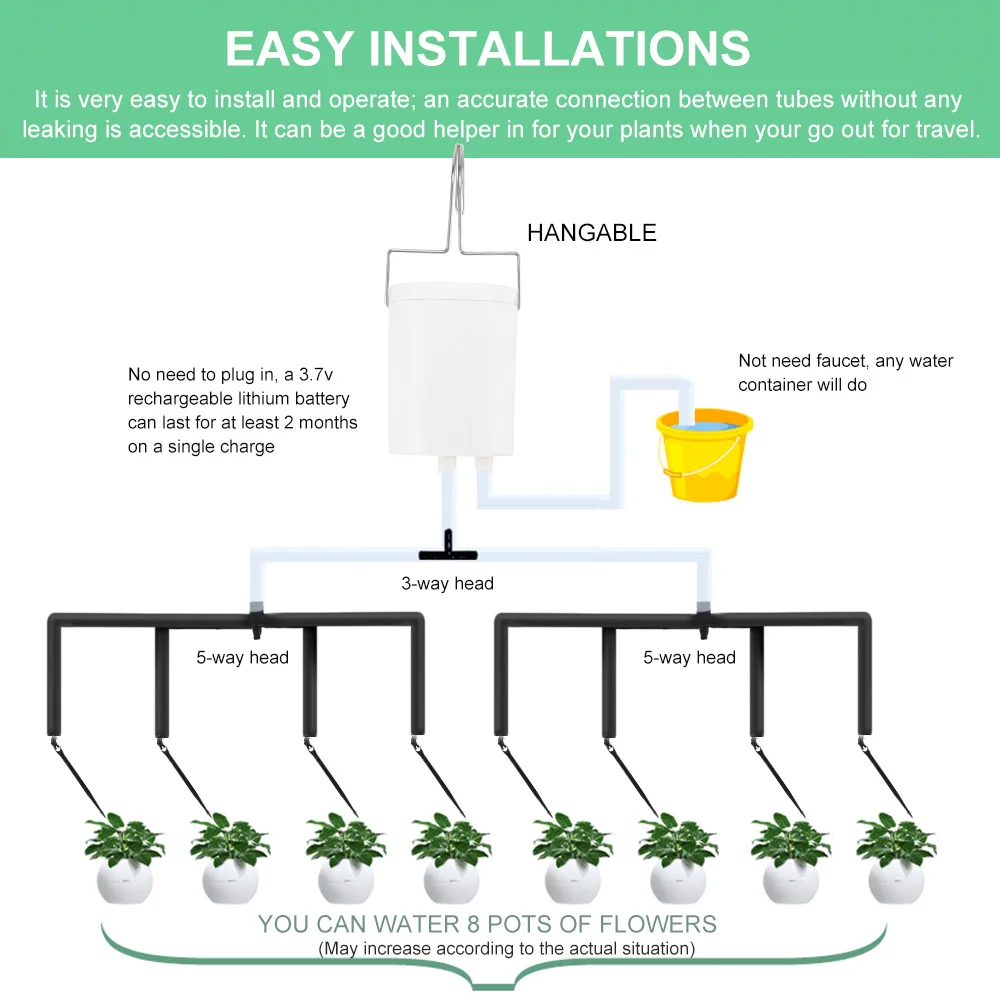 EASY INSTALLATIONS

It is very easy to install and operate; an accurate connection between tubes without any leaking is accessible. It can be a good helper in for your plants when your go out for travel.

HANGABLE

No need to plug in, a 3.7v rechargeable lithium battery can last for at least 2 months on a single charge

Not need faucet, any water container will do

3-way head

5-way head

5-way head

YOU CAN WATER 8 POTS OF FLOWERS
(May increase according to the actual situation)