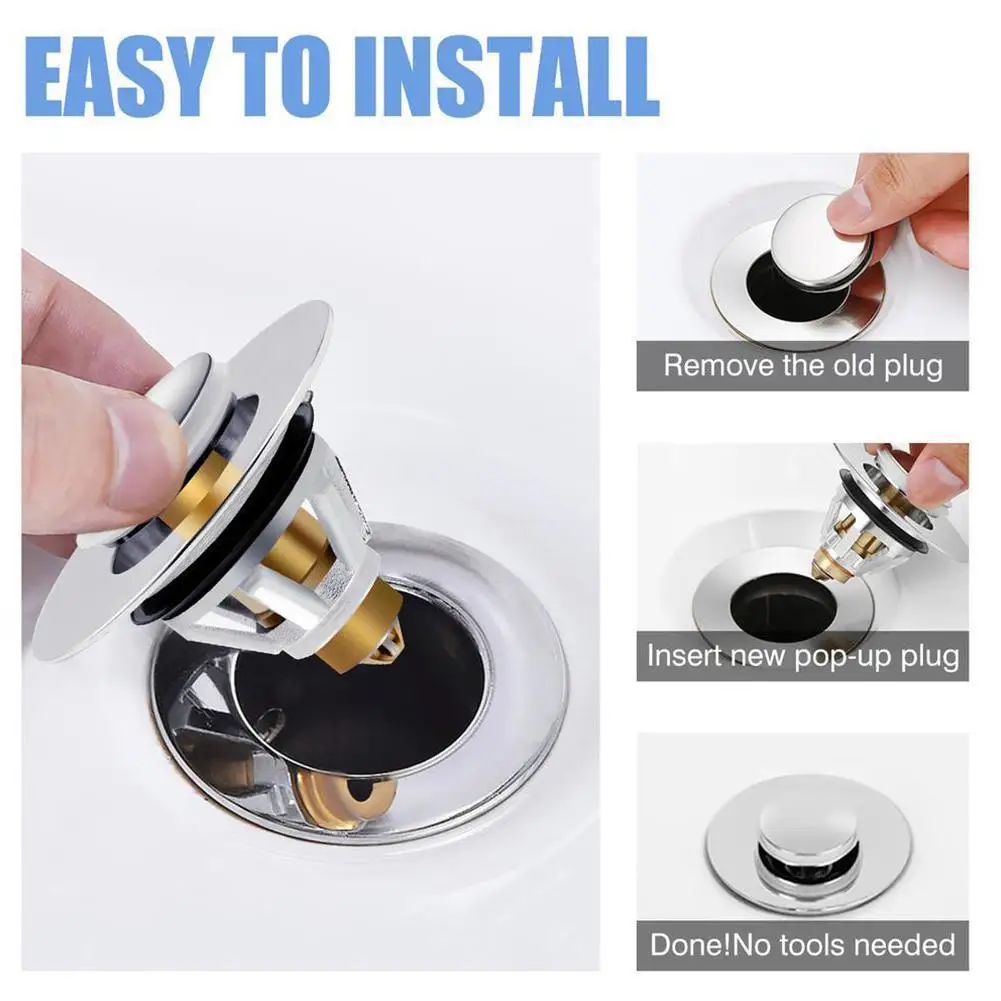 EASY TO INSTALL

Remove the old plug

Insert new pop-up plug

Done!No tools needed