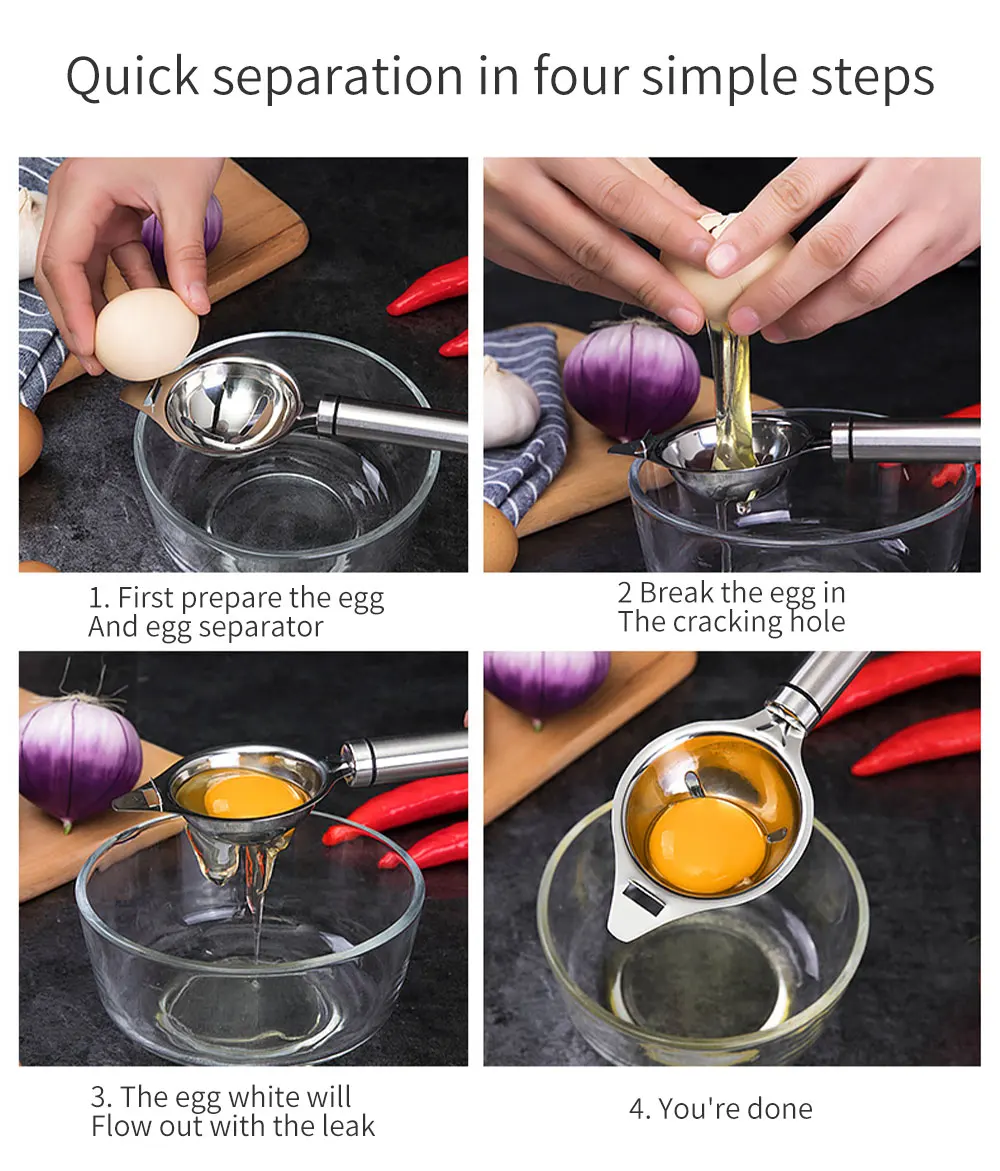 Quick separation in four simple steps

1. First prepare the egg
And egg separator

2 Break the egg in
The cracking hole

3. The egg white will
Flow out with the leak

4. You're done