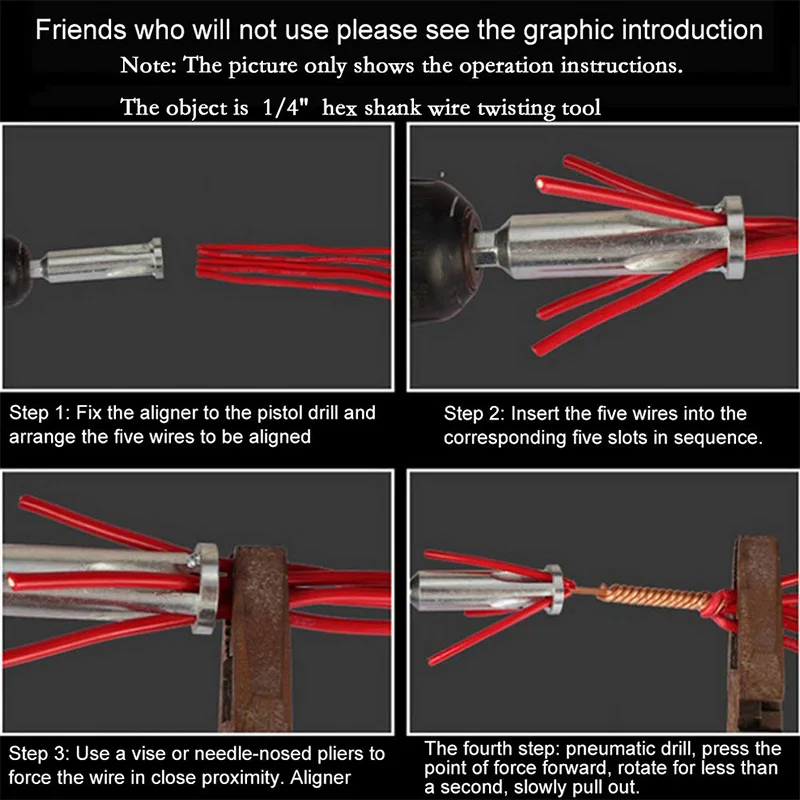 Friends who will not use please see the graphic introduction

Note: The picture only shows the operation instructions.

The object is 1/4" hex shank wire twisting tool

Step 1: Fix the aligner to the pistol drill and arrange the five wires to be aligned

Step 2: Insert the five wires into the corresponding five slots in sequence.

Step 3: Use a vise or needle-nosed pliers to force the wire in close proximity. Aligner

The fourth step: pneumatic drill, press the point of force forward, rotate for less than a second, slowly pull out.