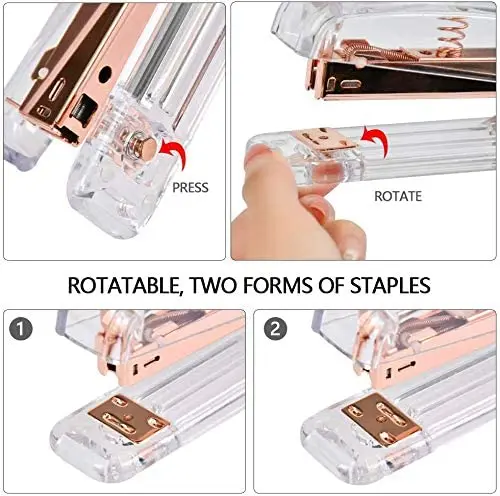 PRESS

ROTATE

ROTATABLE, TWO FORMS OF STAPLES

1

2