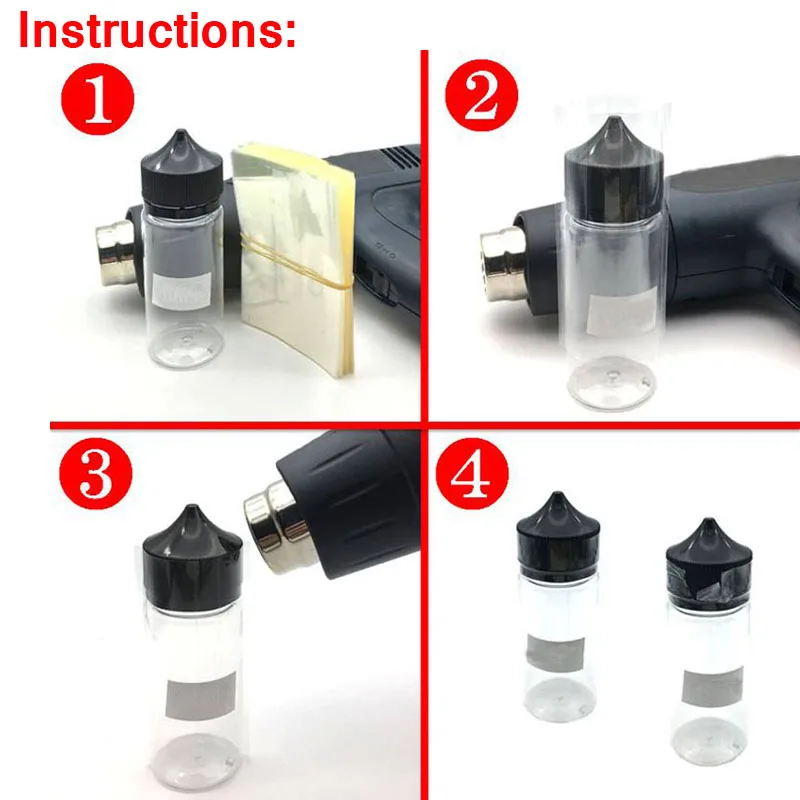 Instructions:

1

2

3

4