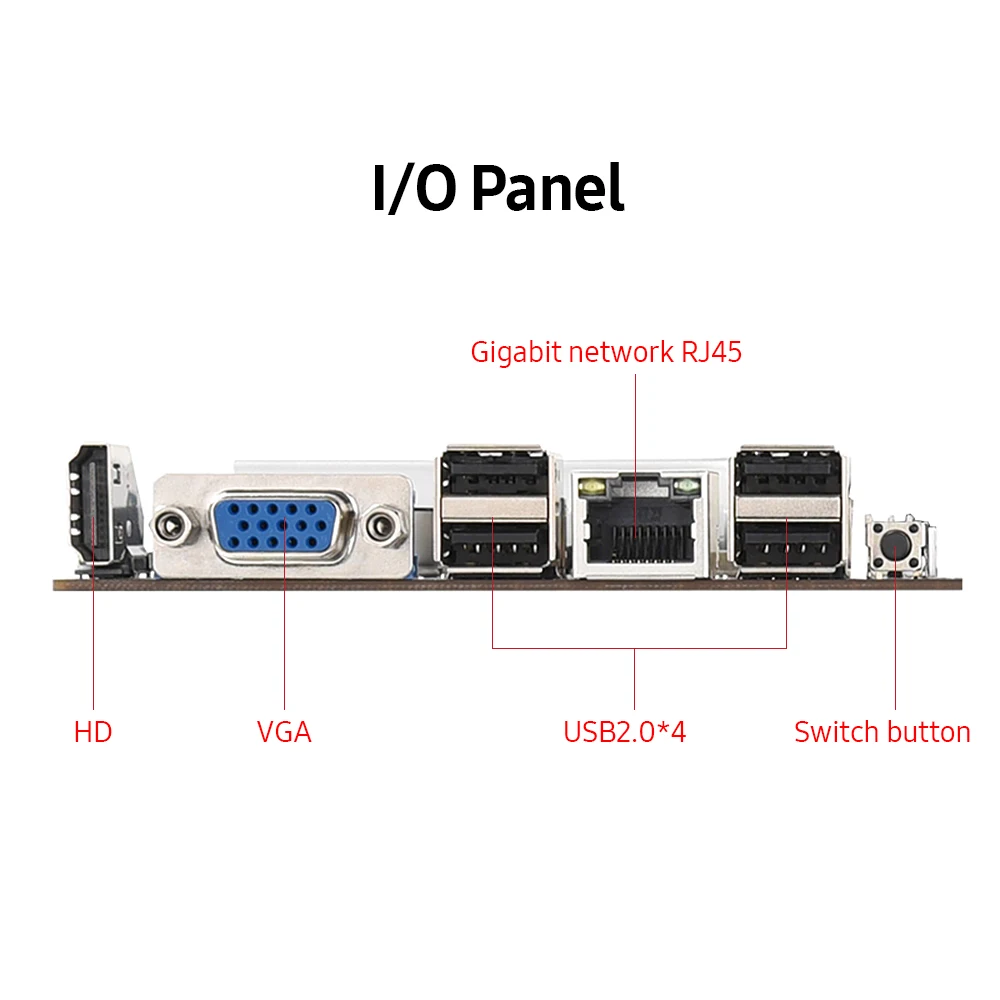 I/O Panel

Gigabit network RJ45

HD

VGA

USB2.0*4

Switch button