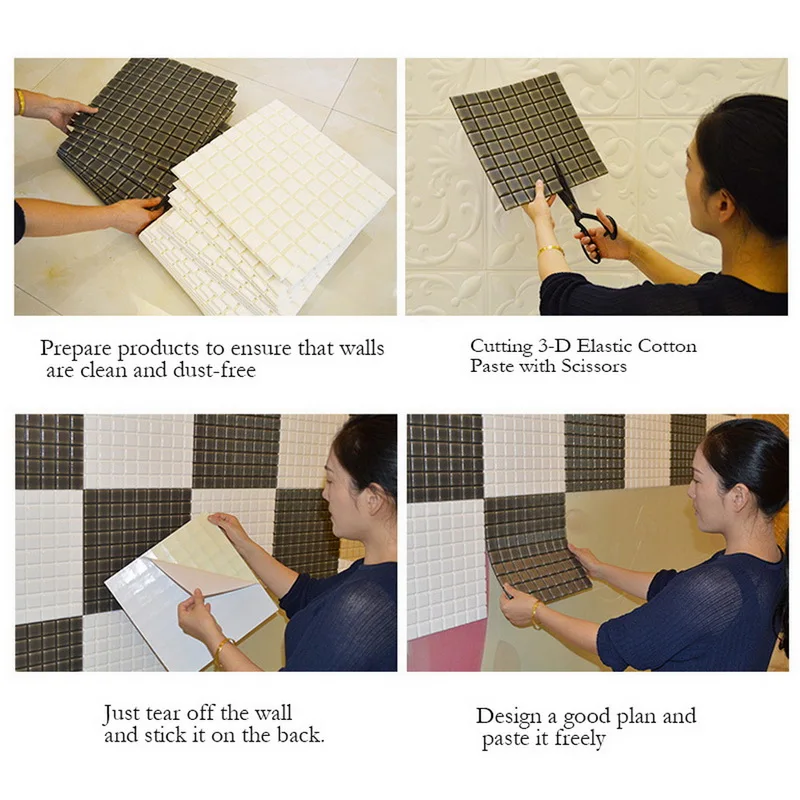 Prepare products to ensure that walls are clean and dust-free

Cutting 3-D Elastic Cotton Paste with Scissors

Just tear off the wall and stick it on the back.

Design a good plan and paste it freely