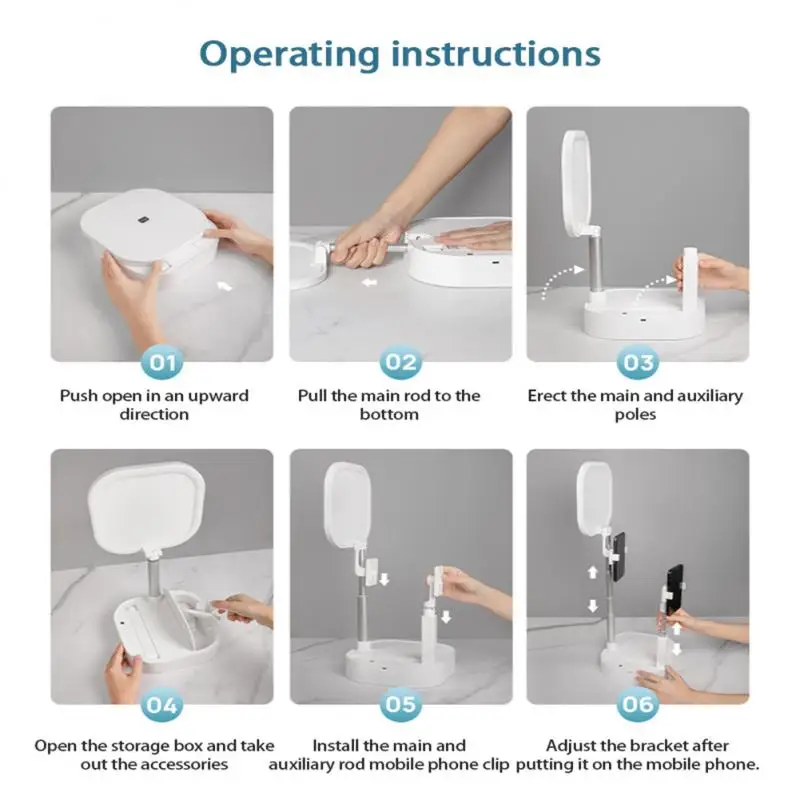 Operating instructions

01

Push open in an upward direction

02

Pull the main rod to the bottom

03

Erect the main and auxiliary poles

04

Open the storage box and take out the accessories

05

Install the main and auxiliary rod mobile phone clip

06

Adjust the bracket after putting it on the mobile phone.