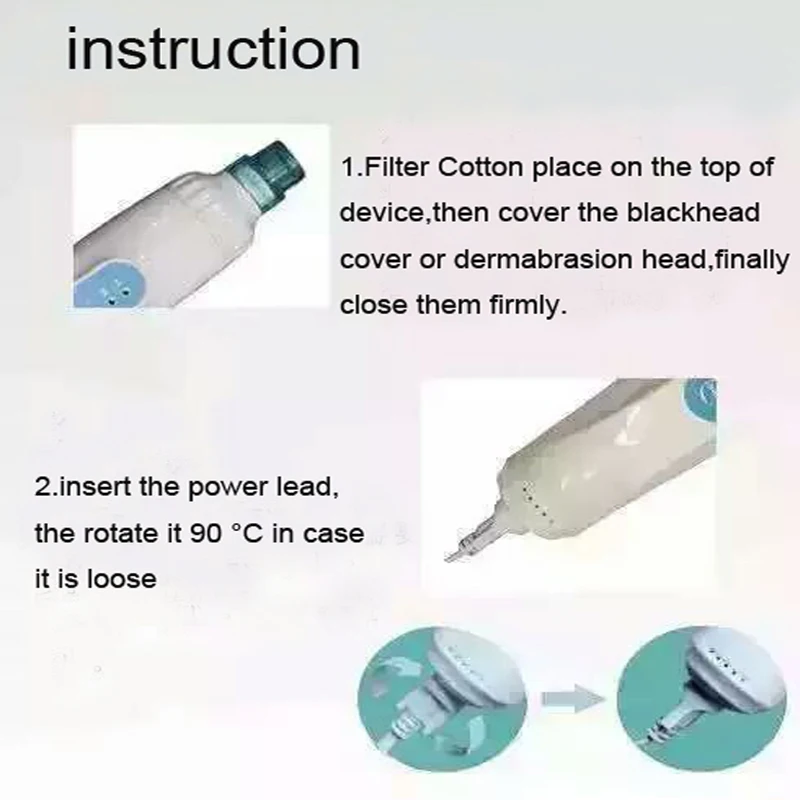 instruction

1.Filter Cotton place on the top of device,then cover the blackhead cover or dermabrasion head,finally close them firmly.

2.insert the power lead, the rotate it 90 °C in case it is loose