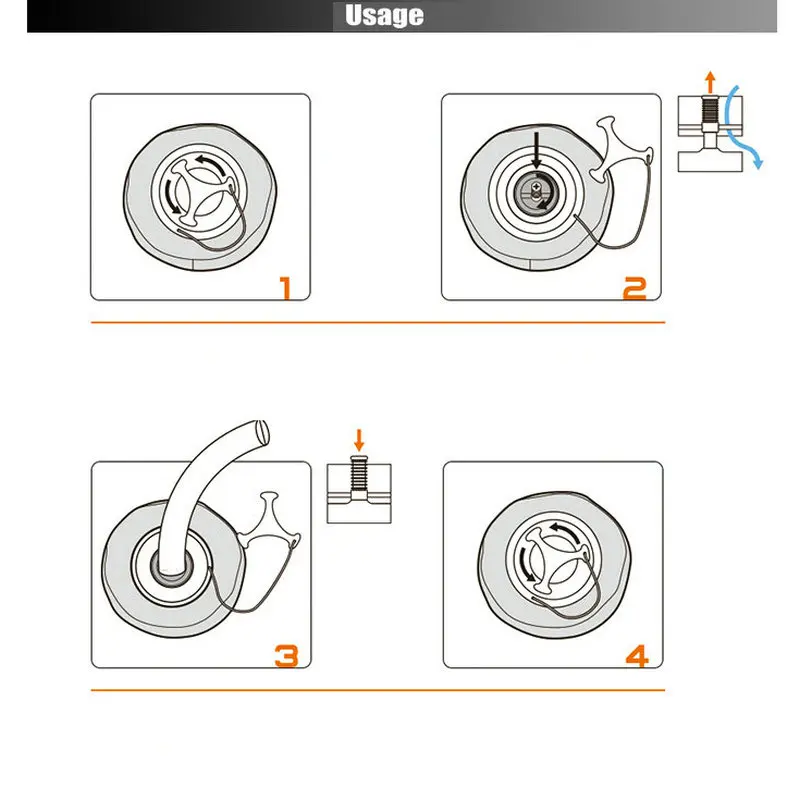 Usage

1

2

3

4