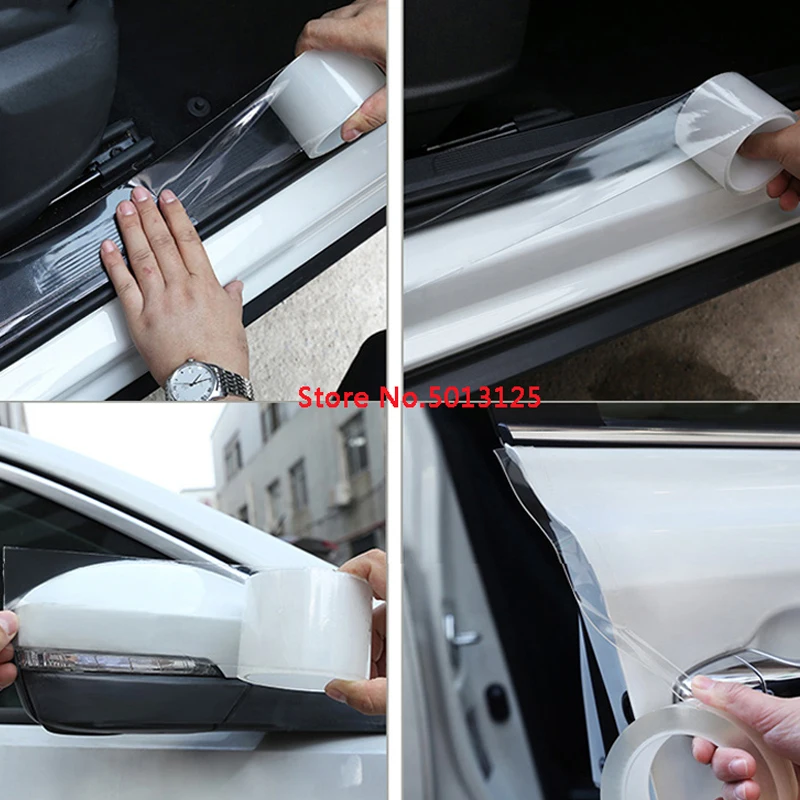 Store No.5013125