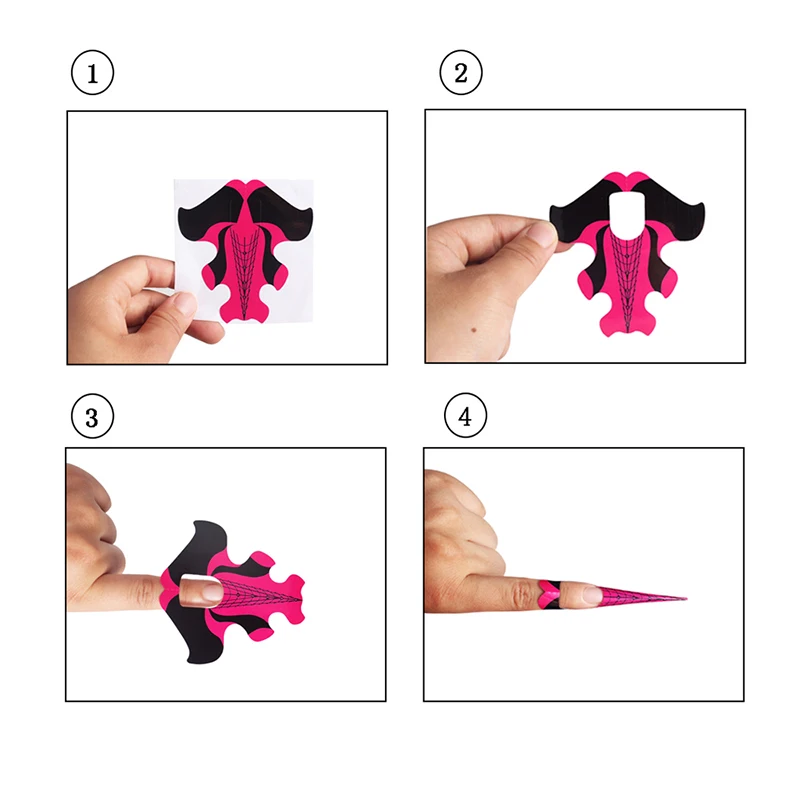 ①

②

③

④