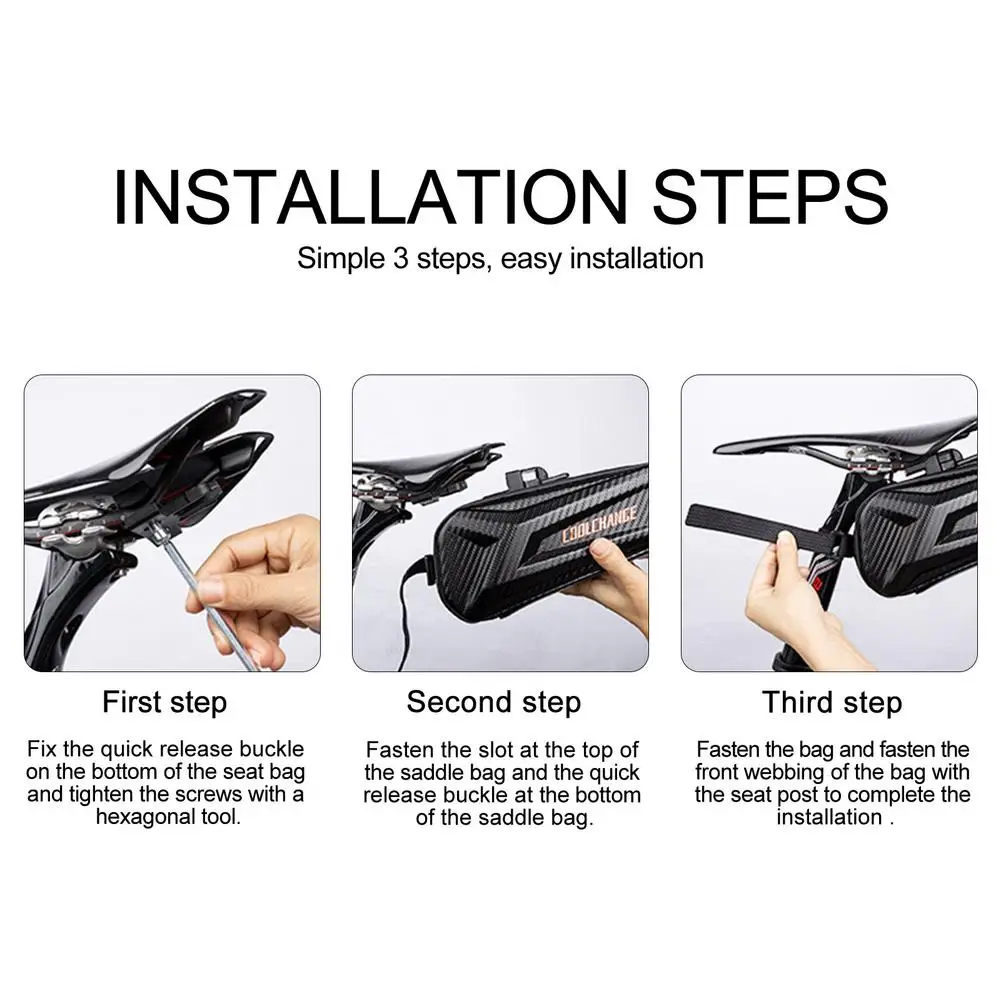 INSTALLATION STEPS

Simple 3 steps, easy installation

COOLCHANGE

First step

Fix the quick release buckle on the bottom of the seat bag and tighten the screws with a hexagonal tool.

Second step

Fasten the slot at the top of the saddle bag and the quick release buckle at the bottom of the saddle bag.

Third step

Fasten the bag and fasten the front webbing of the bag with the seat post to complete the installation .