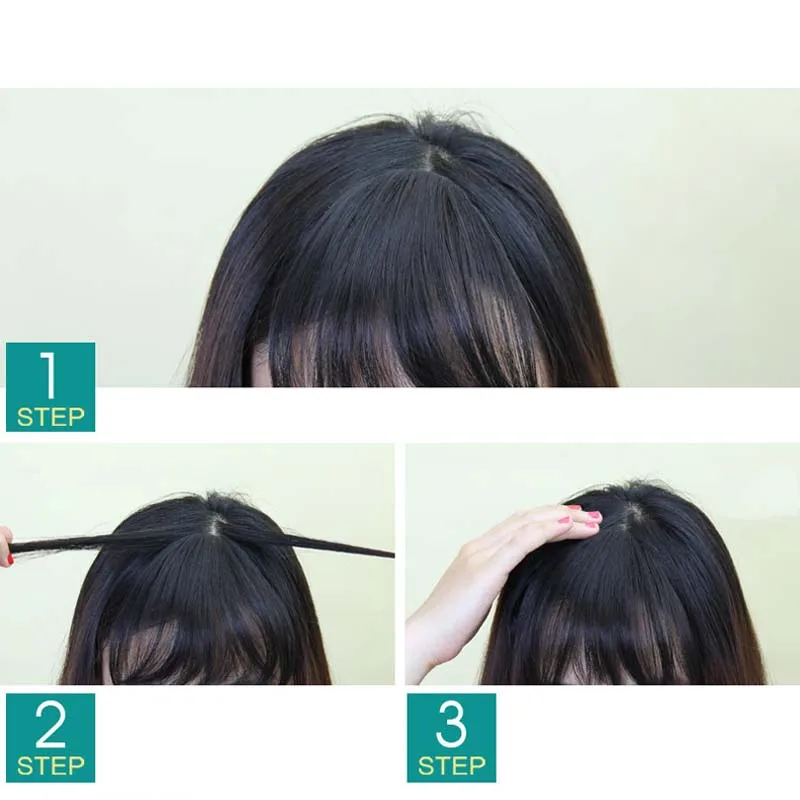 1
STEP

2
STEP

3
STEP