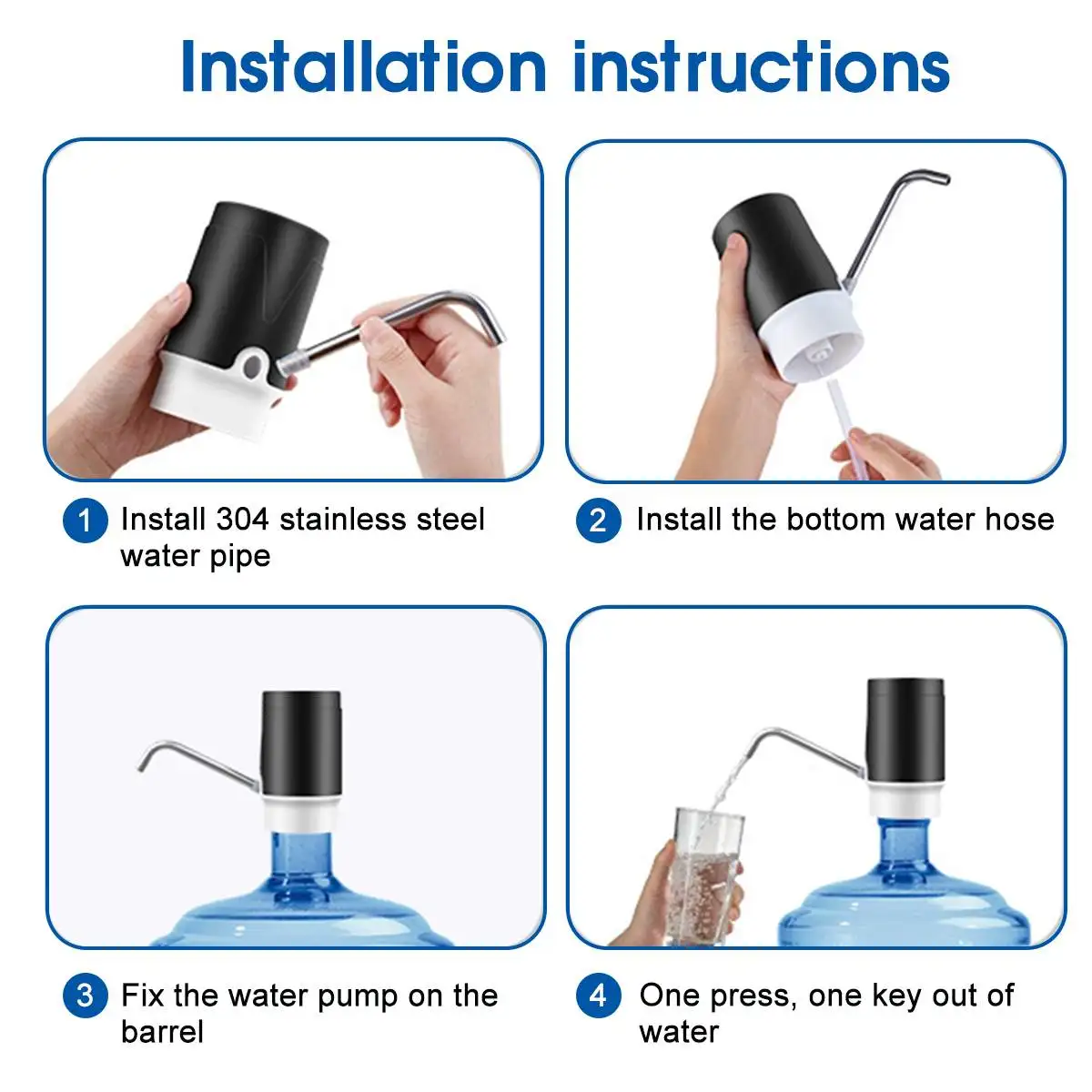 Installation instructions

1 Install 304 stainless steel water pipe

2 Install the bottom water hose

3 Fix the water pump on the barrel

4 One press, one key out of water