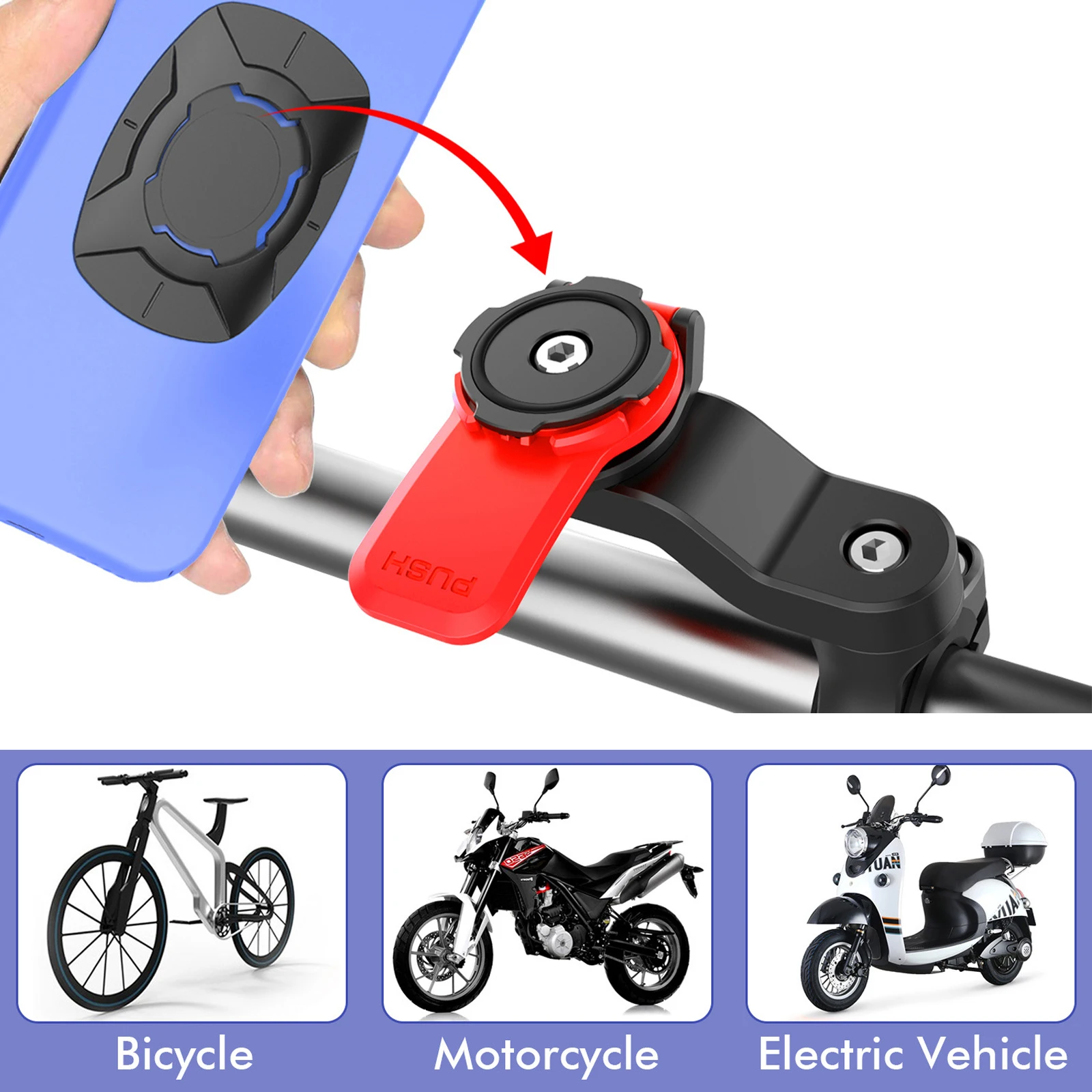 PUSH

Bicycle

Motorcycle

Electric Vehicle