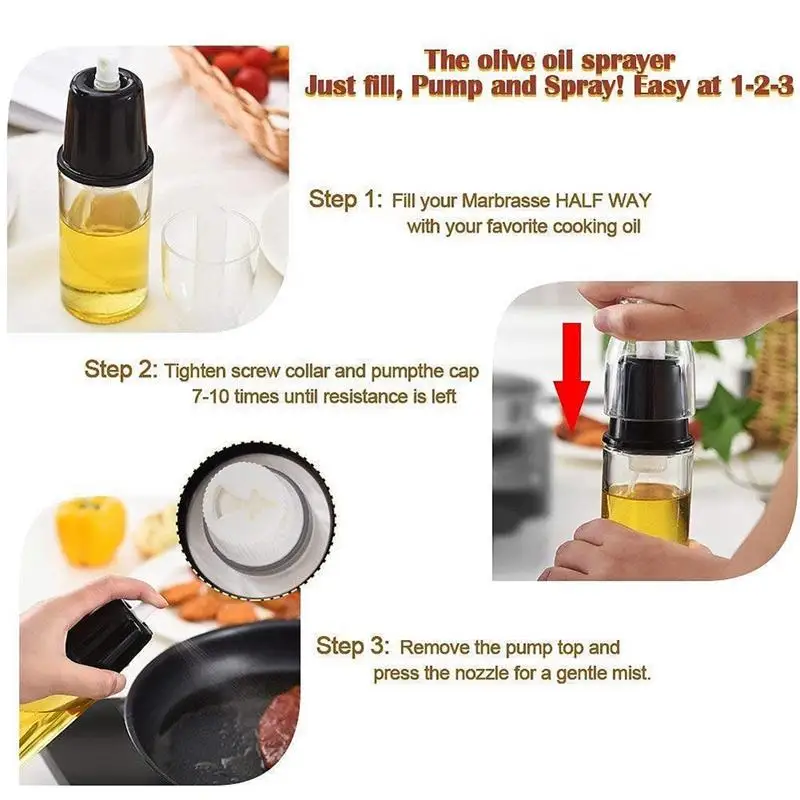 The olive oil sprayer
Just fill, Pump and Spray! Easy at 1-2-3

Step 1: Fill your Marbrasse HALF WAY with your favorite cooking oil

Step 2: Tighten screw collar and pumpthe cap 7-10 times until resistance is left

Step 3: Remove the pump top and press the nozzle for a gentle mist.