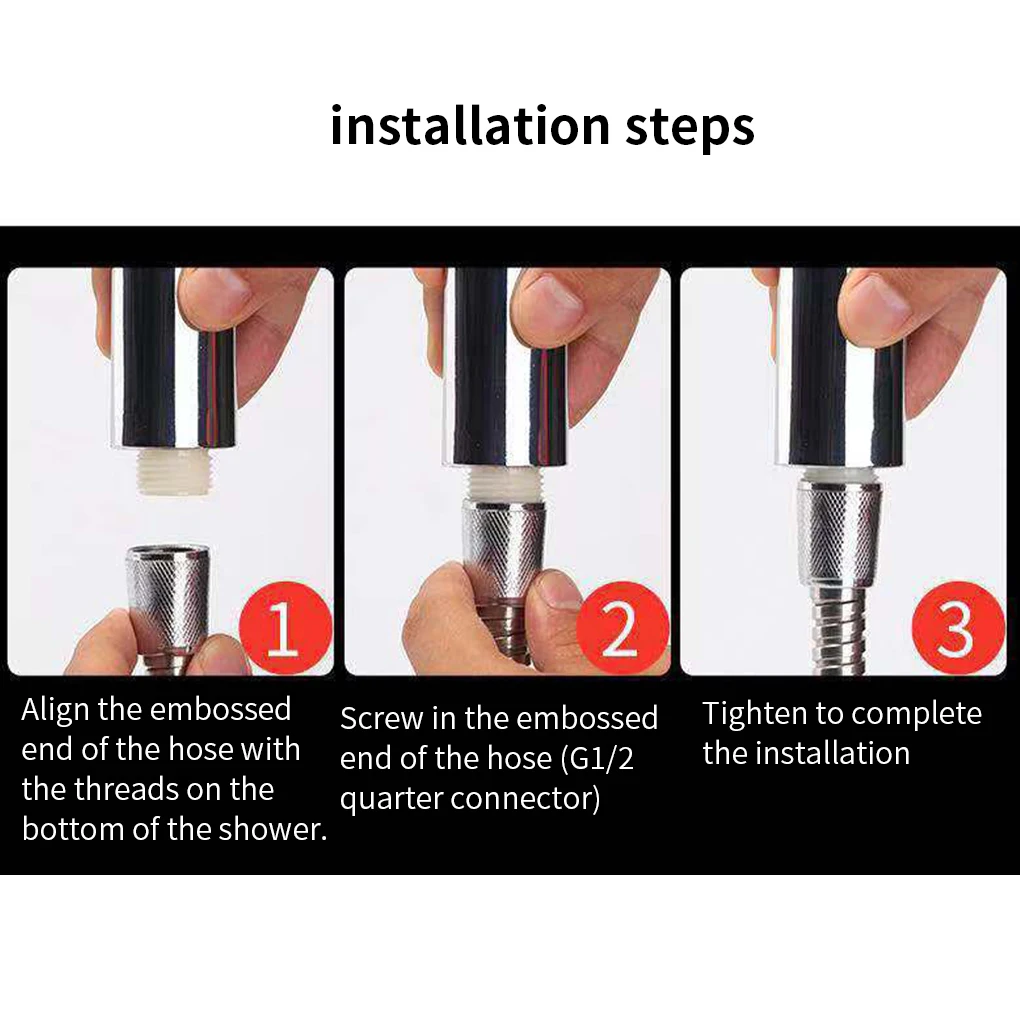 installation steps

1

Align the embossed end of the hose with the threads on the bottom of the shower.

2

Screw in the embossed end of the hose (G1/2 quarter connector)

3

Tighten to complete the installation