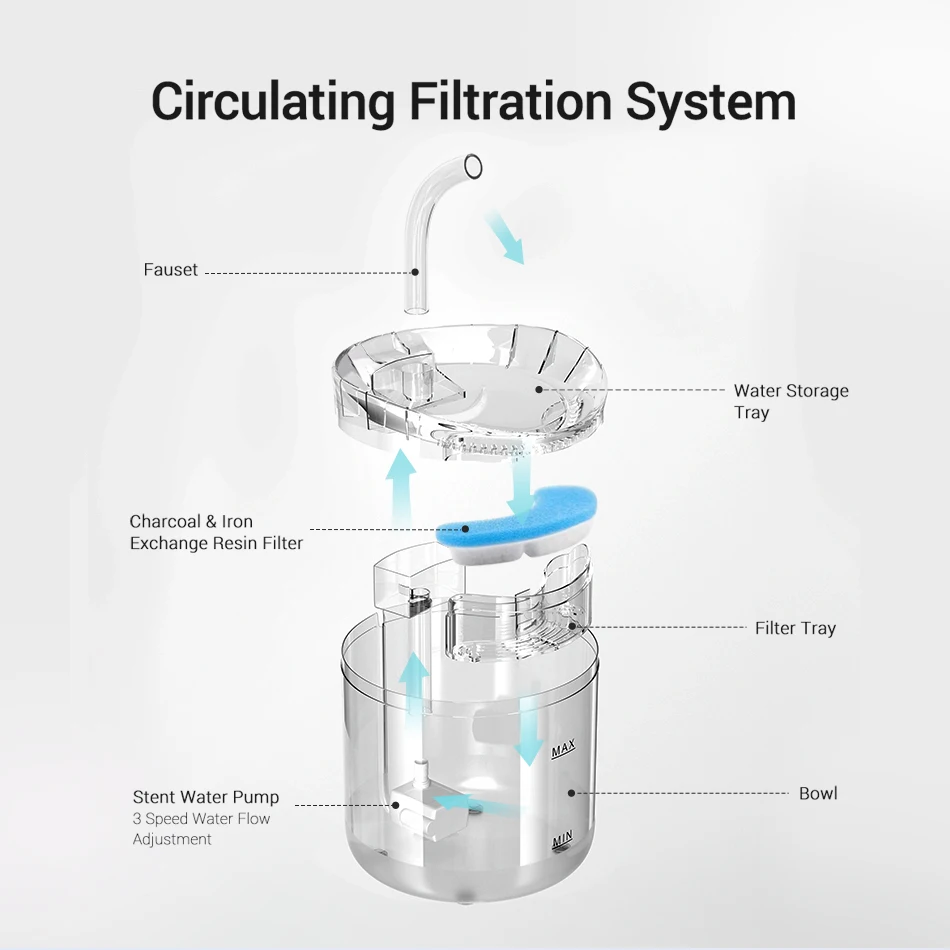 Circulating Filtration System

Fauset

Water Storage Tray

Charcoal & Iron Exchange Resin Filter

Filter Tray

MAX

Stent Water Pump
3 Speed Water Flow Adjustment

Bowl

MIN