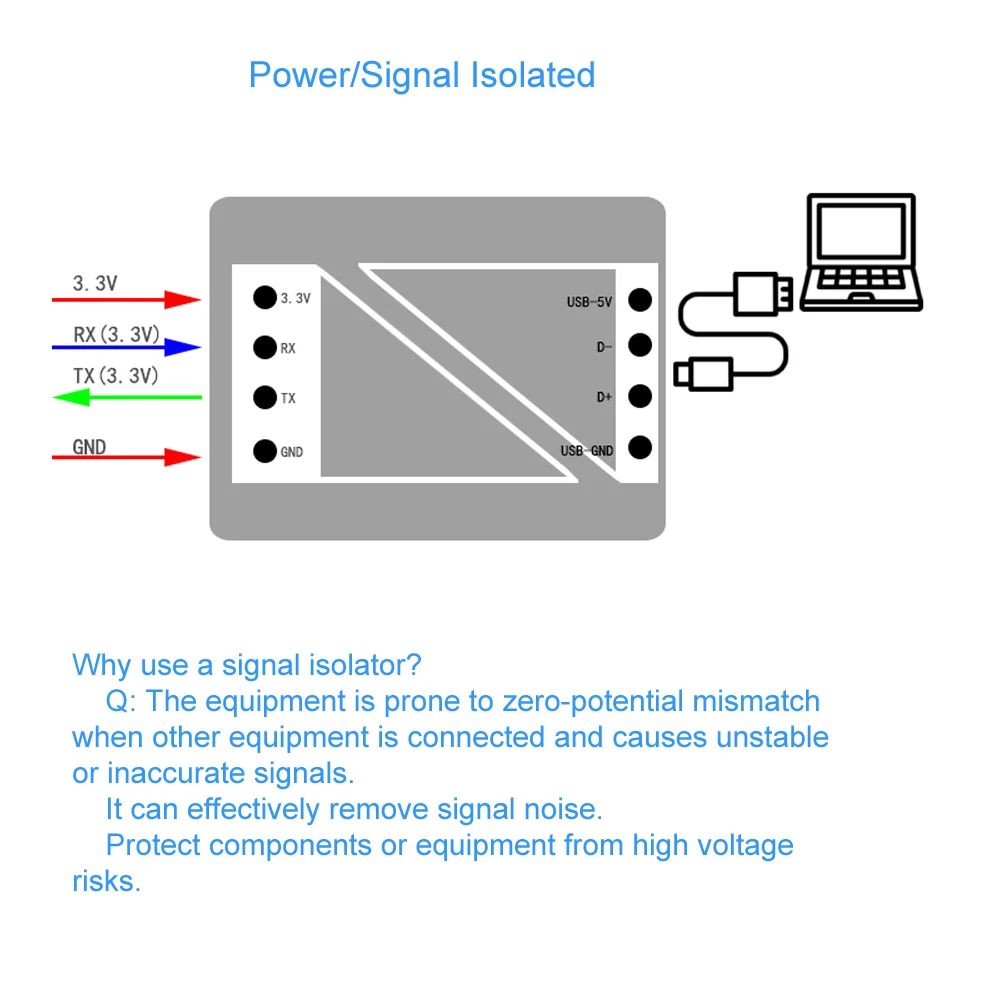 Power/Signal Isolated

3. 3V
RX(3. 3V)
TX(3. 3V)
GND

3. 3V
RX
TX
GND

USB-5V
D-
D+
USB-GND

Why use a signal isolator?
Q: The equipment is prone to zero-potential mismatch when other equipment is connected and causes unstable or inaccurate signals.
It can effectively remove signal noise.
Protect components or equipment from high voltage risks.