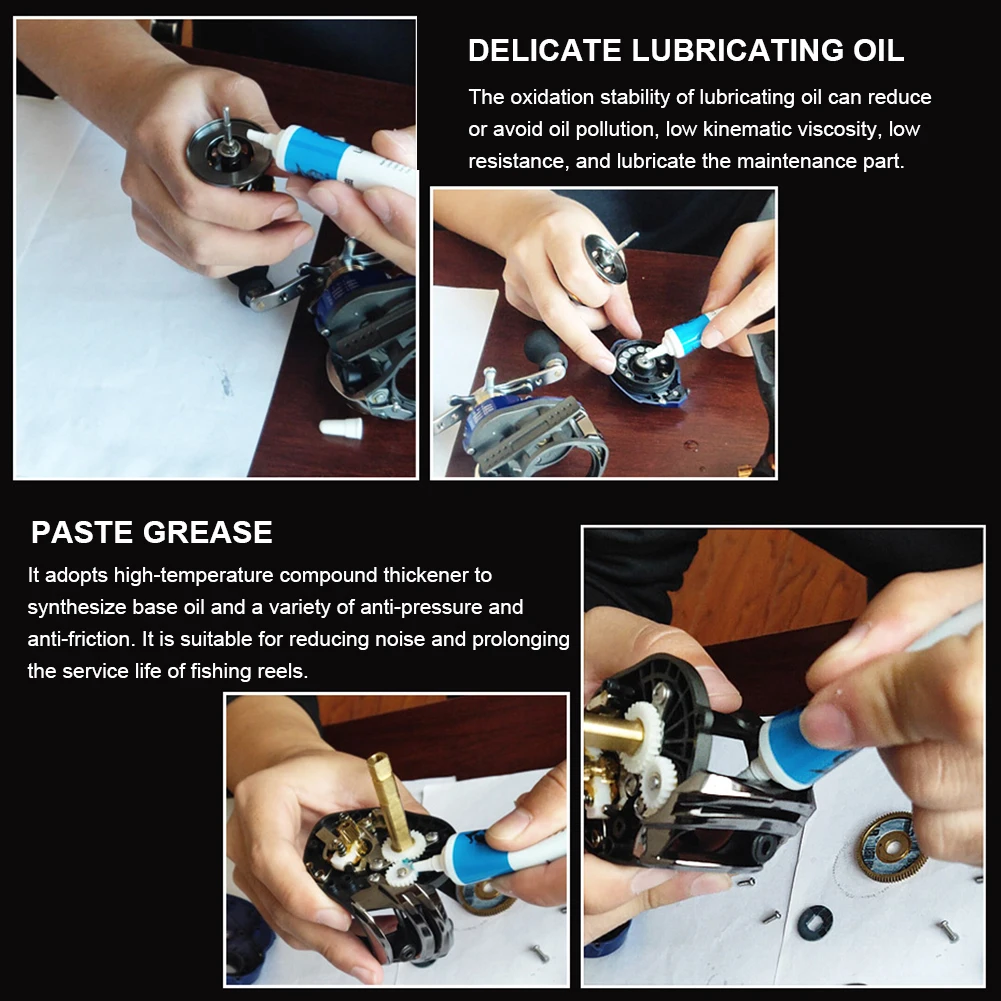 DELICATE LUBRICATING OIL

The oxidation stability of lubricating oil can reduce or avoid oil pollution, low kinematic viscosity, low resistance, and lubricate the maintenance part.

PASTE GREASE

It adopts high-temperature compound thickener to synthesize base oil and a variety of anti-pressure and anti-friction. It is suitable for reducing noise and prolonging the service life of fishing reels.