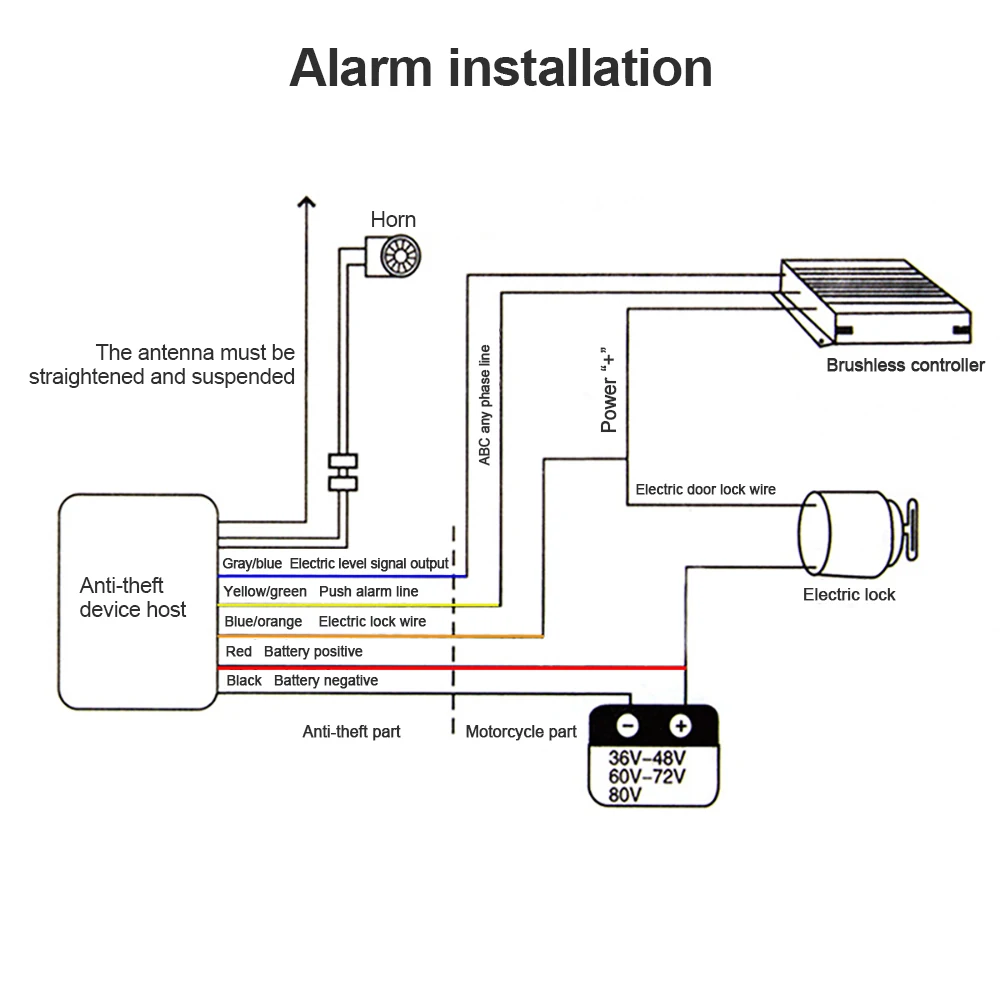 Alarm installation

Horn

The antenna must be straightened and suspended

ABC any phase line

Power "+"

Brushless controller

Electric door lock wire

Electric lock

Anti-theft device host

Gray/blue Electric level signal output

Yellow/green Push alarm line

Blue/orange Electric lock wire

Red Battery positive

Black Battery negative

Anti-theft part

Motorcycle part

−

+

36V–48V
60V–72V
80V