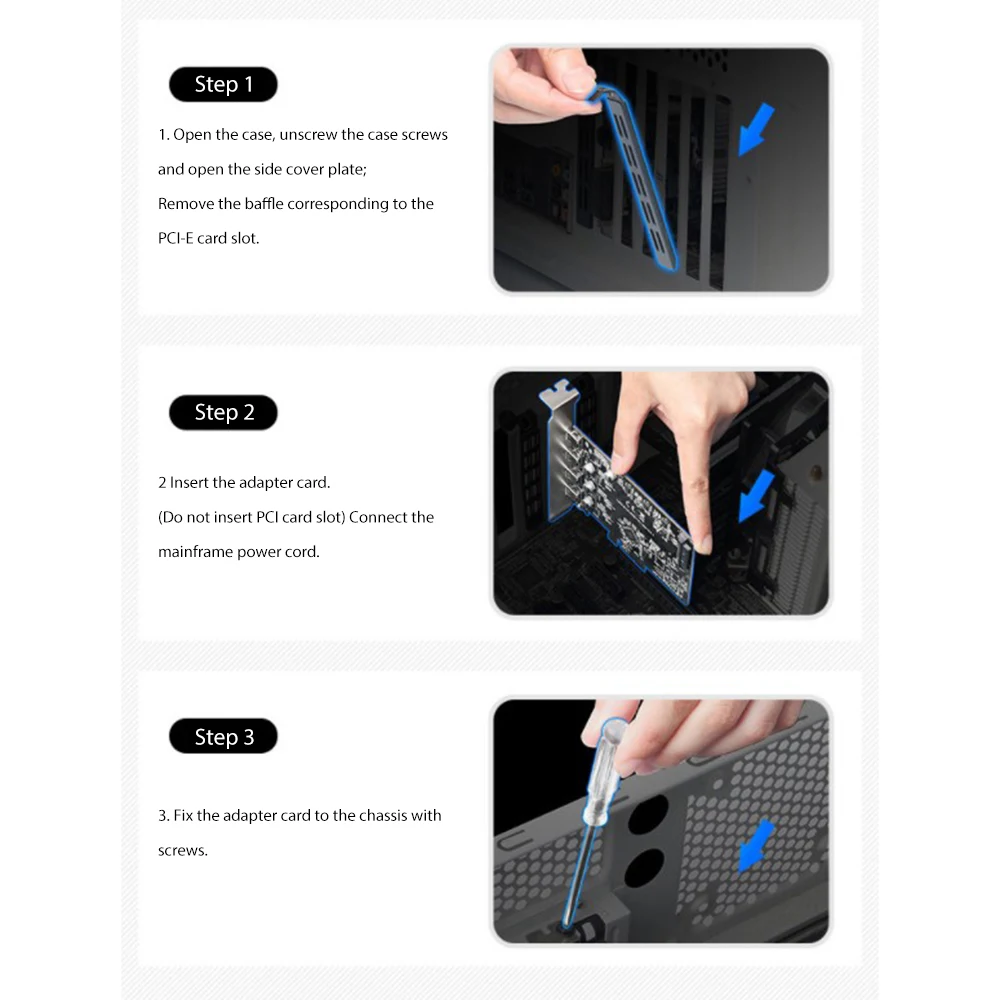 Step 1

1. Open the case, unscrew the case screws and open the side cover plate;
Remove the baffle corresponding to the PCI-E card slot.

Step 2

2 Insert the adapter card.
(Do not insert PCI card slot) Connect the mainframe power cord.

Step 3

3. Fix the adapter card to the chassis with screws.