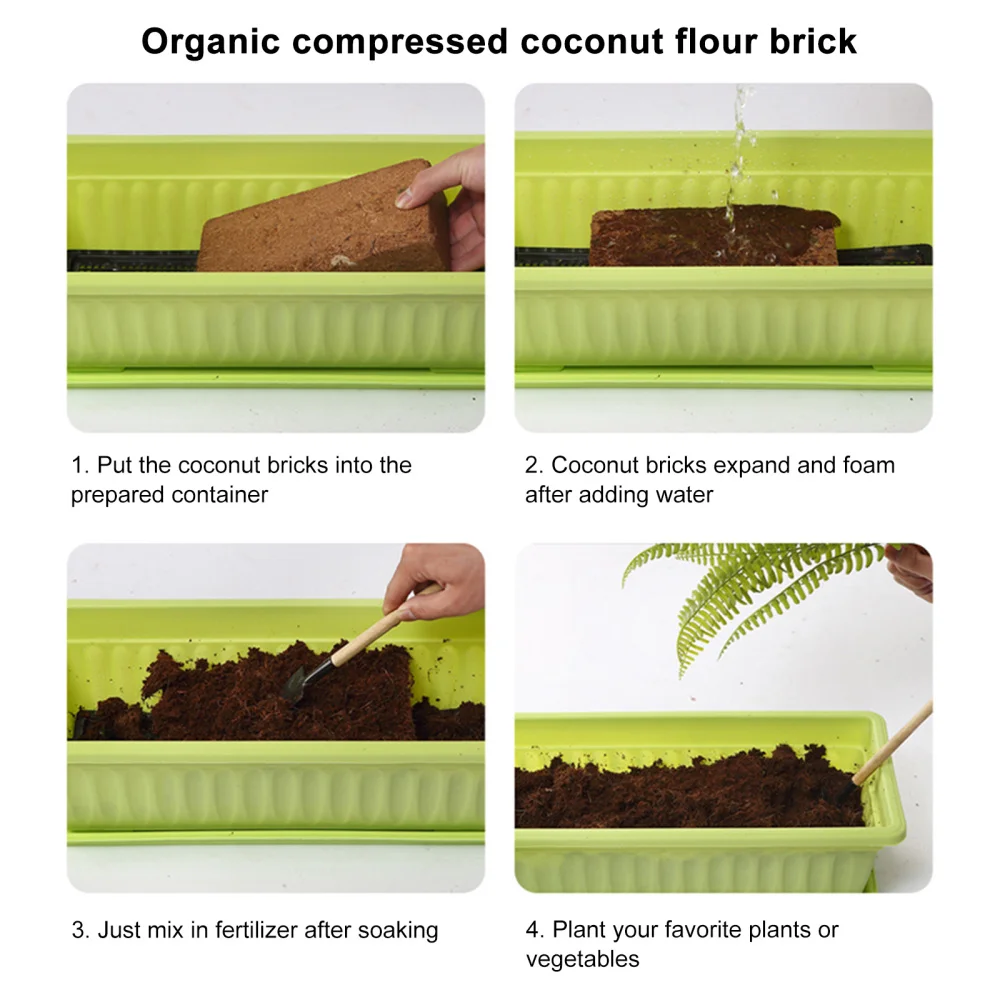 Organic compressed coconut flour brick

1. Put the coconut bricks into the prepared container

2. Coconut bricks expand and foam after adding water

3. Just mix in fertilizer after soaking

4. Plant your favorite plants or vegetables