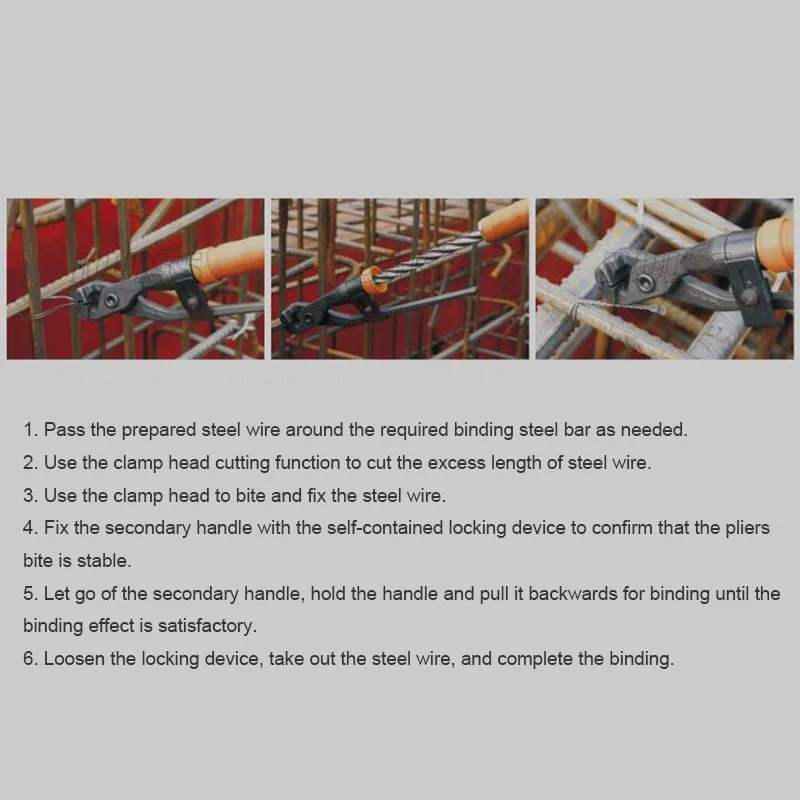 1. Pass the prepared steel wire around the required binding steel bar as needed.
2. Use the clamp head cutting function to cut the excess length of steel wire.
3. Use the clamp head to bite and fix the steel wire.
4. Fix the secondary handle with the self-contained locking device to confirm that the pliers bite is stable.
5. Let go of the secondary handle, hold the handle and pull it backwards for binding until the binding effect is satisfactory.
6. Loosen the locking device, take out the steel wire, and complete the binding.