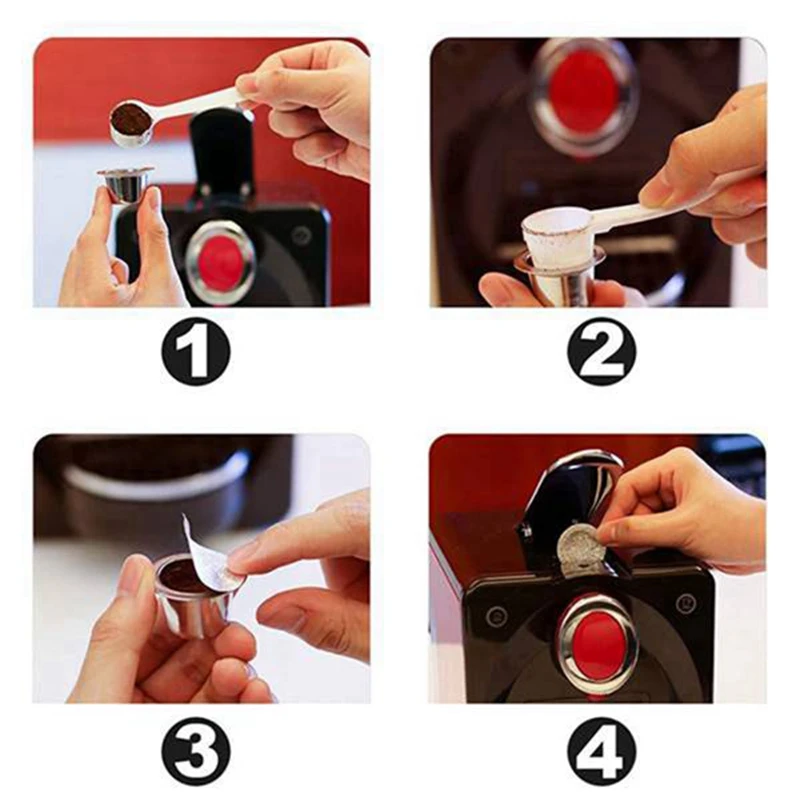 1

2

3

4