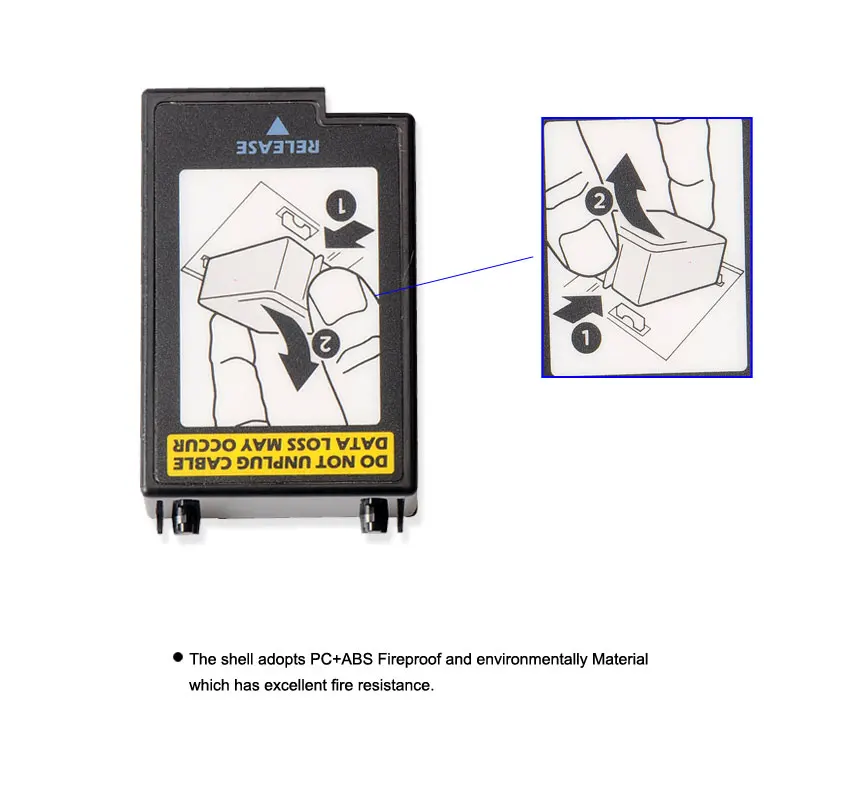 RELEASE

1

2

DO NOT UNPLUG CABLE
DATA LOSS MAY OCCUR

2

1

● The shell adopts PC+ABS Fireproof and environmentally Material which has excellent fire resistance.