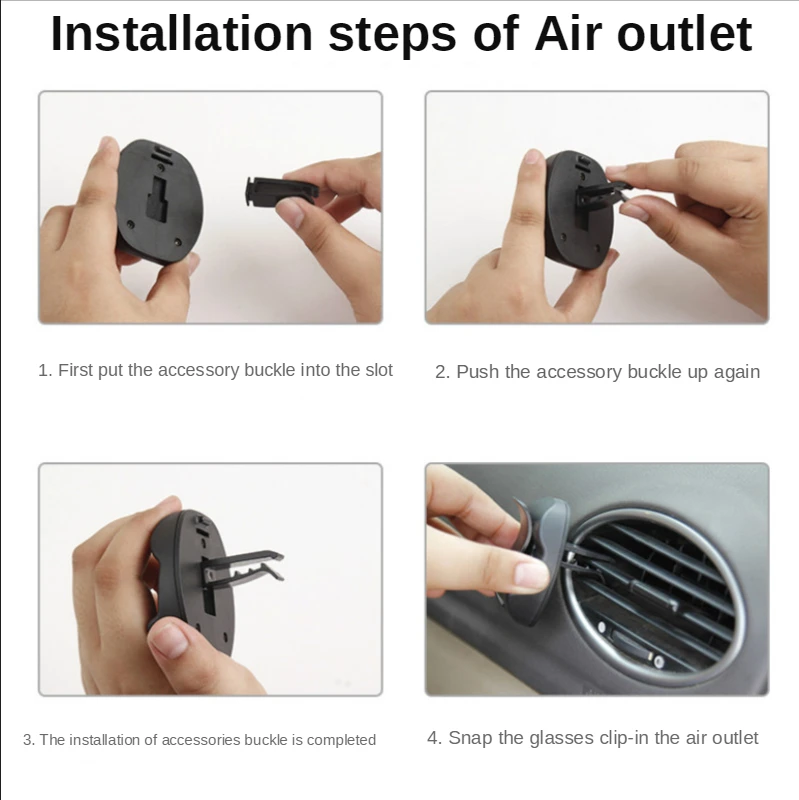 Installation steps of Air outlet

1. First put the accessory buckle into the slot

2. Push the accessory buckle up again

3. The installation of accessories buckle is completed

4. Snap the glasses clip-in the air outlet