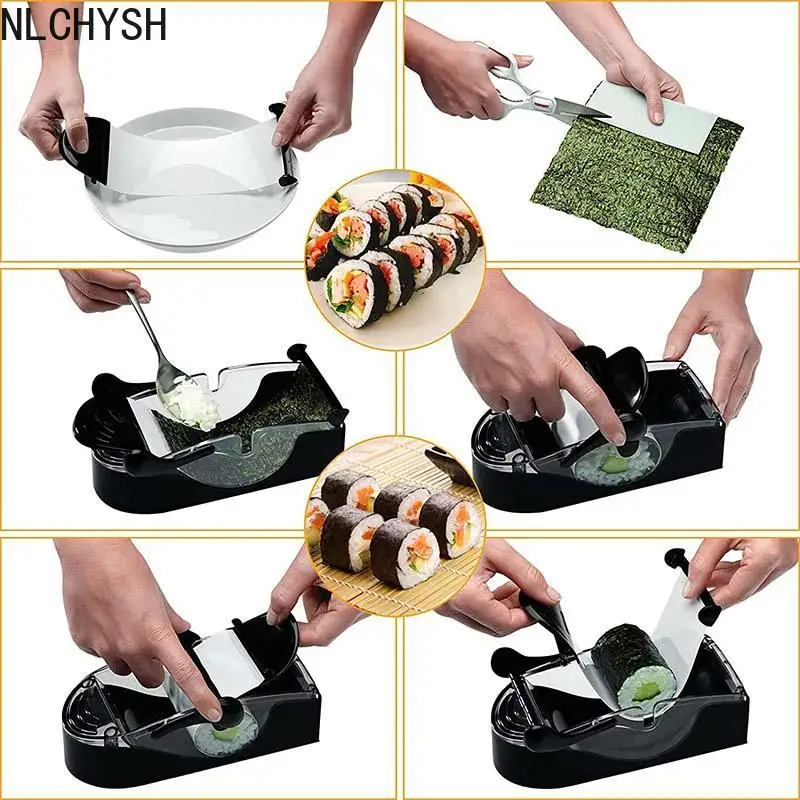 NLCHYSH