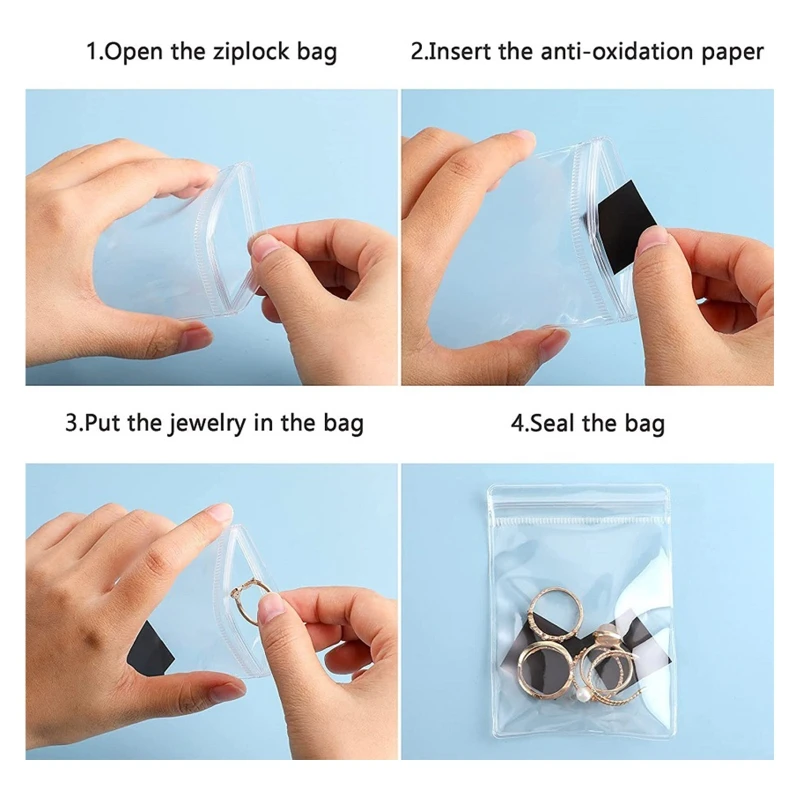 1.Open the ziplock bag

2.Insert the anti-oxidation paper

3.Put the jewelry in the bag

4.Seal the bag