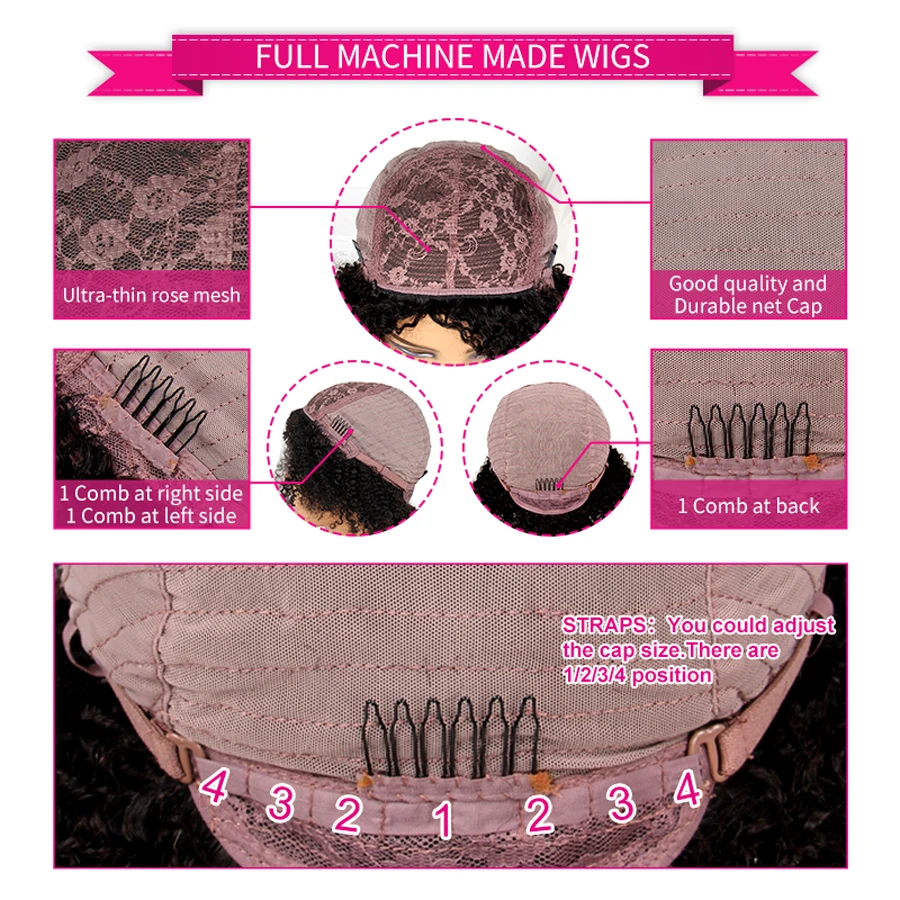 FULL MACHINE MADE WIGS

Ultra-thin rose mesh

Good quality and Durable net Cap

1 Comb at right side
1 Comb at left side

1 Comb at back

STRAPS: You could adjust the cap size.There are 1/2/3/4 position

4 3 2 1 2 3 4