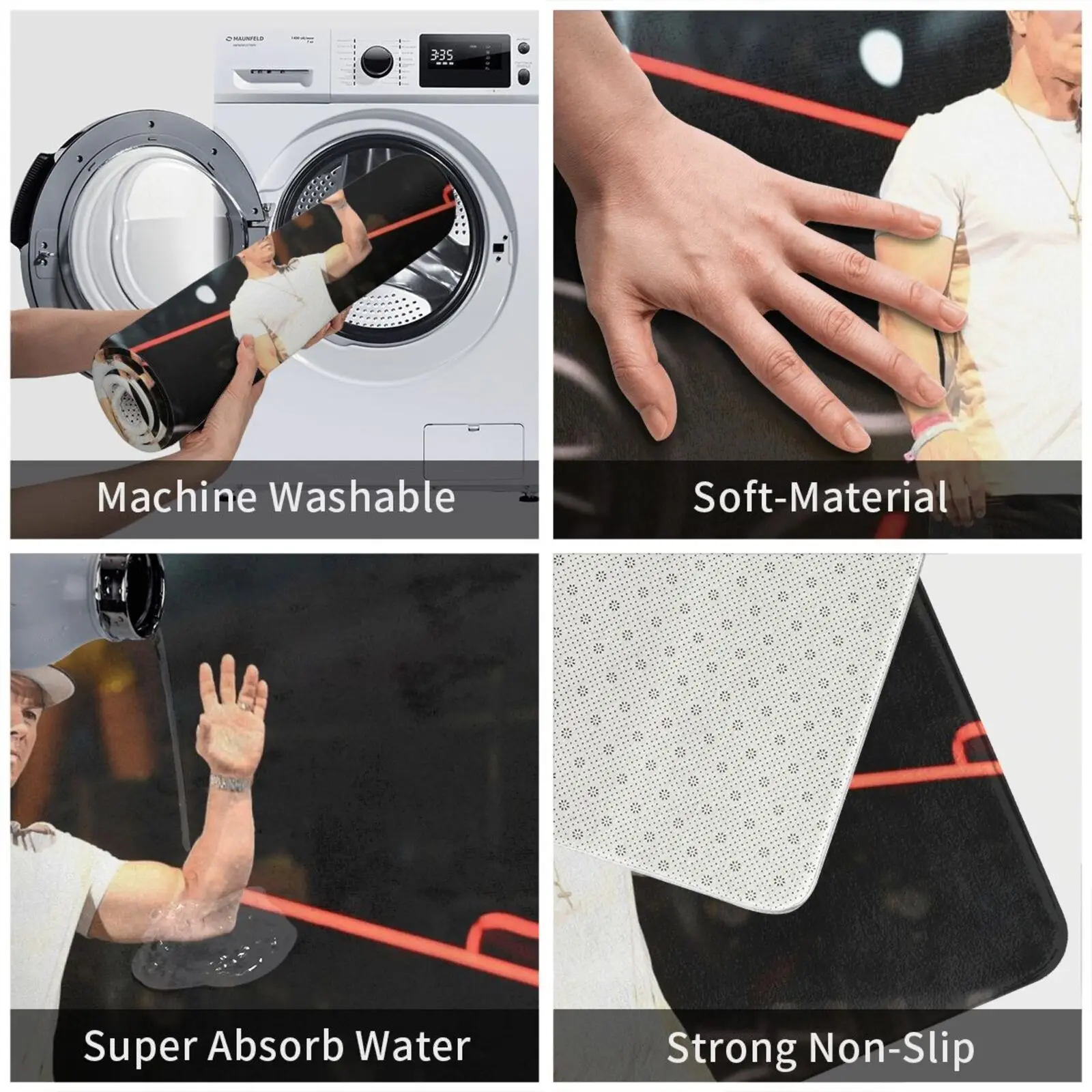 MAUNFELD

3:35

Machine Washable

Soft-Material

Super Absorb Water

Strong Non-Slip