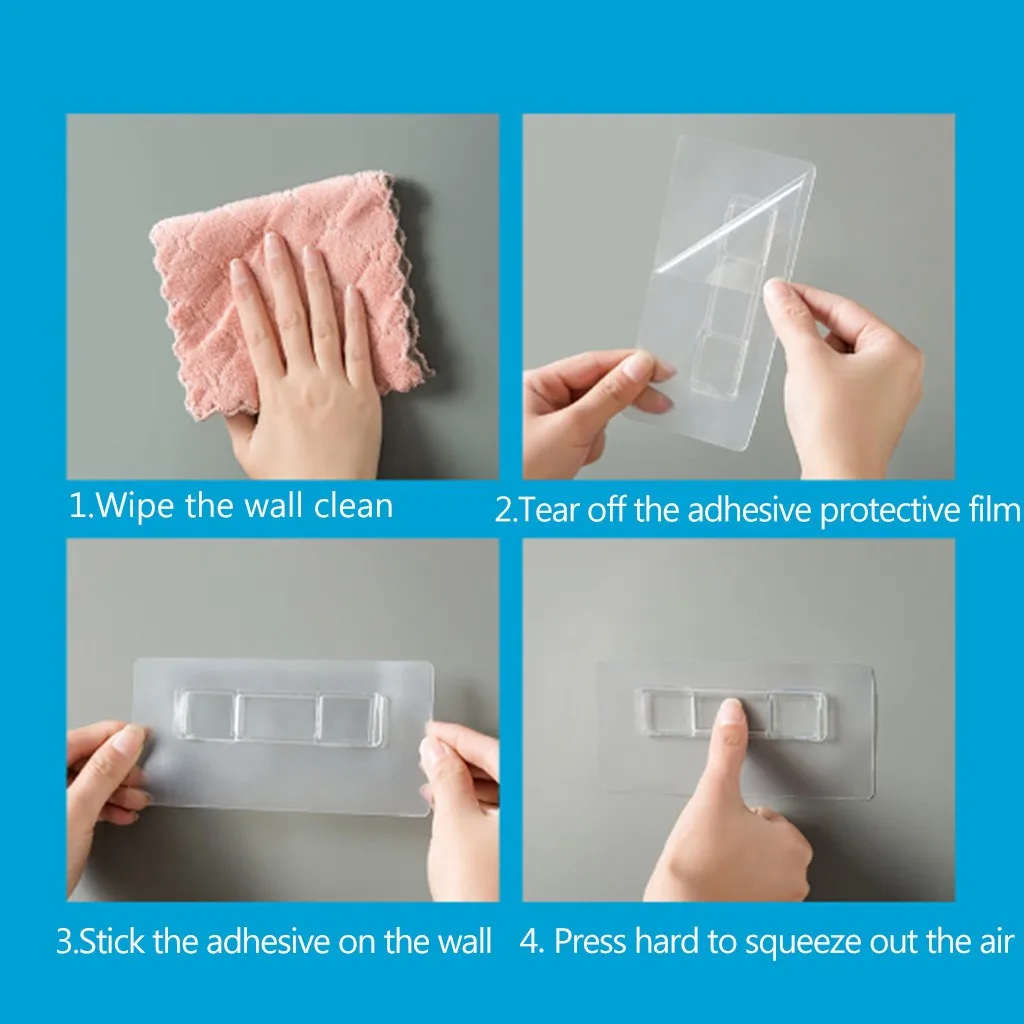 1.Wipe the wall clean

2.Tear off the adhesive protective film

3.Stick the adhesive on the wall

4. Press hard to squeeze out the air