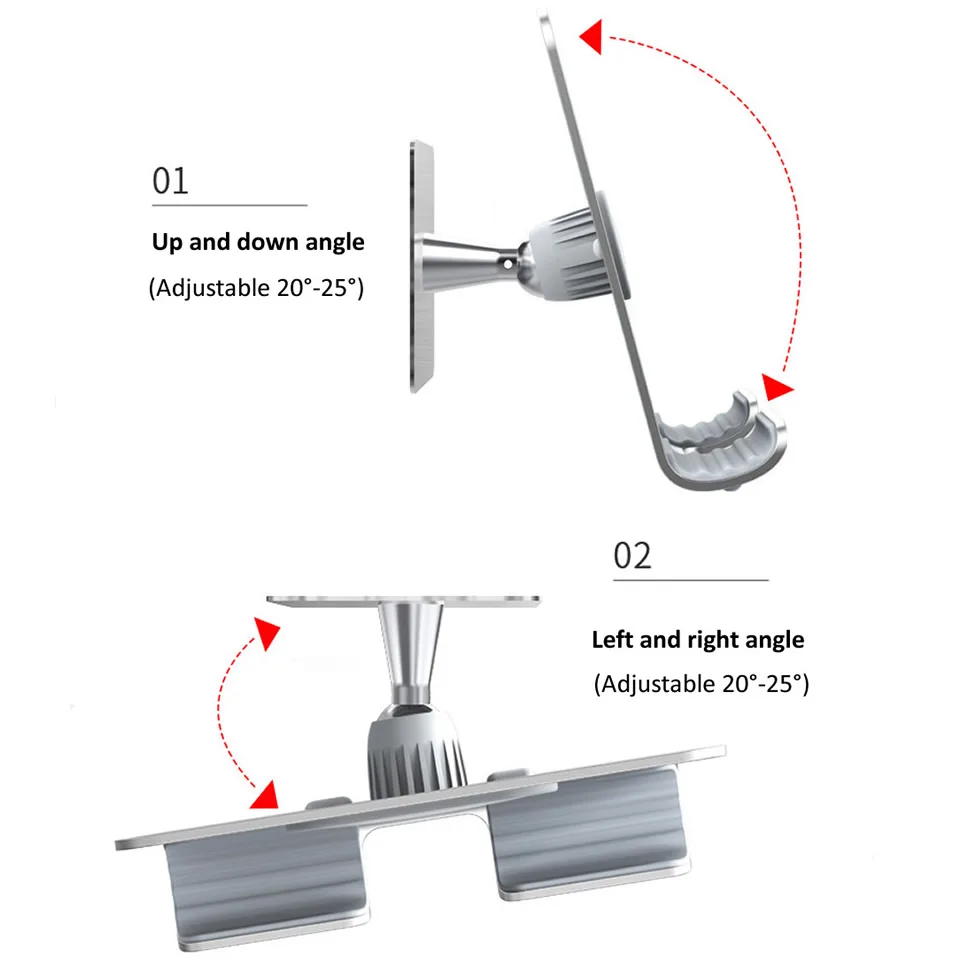 01

Up and down angle

(Adjustable 20°-25°)

02

Left and right angle

(Adjustable 20°-25°)