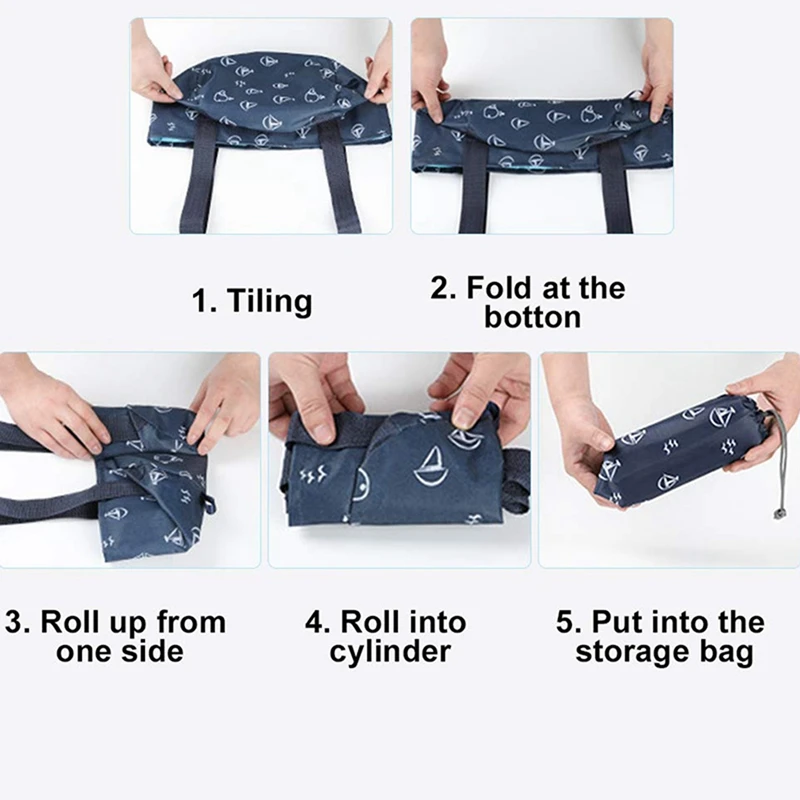 1. Tiling

2. Fold at the botton

3. Roll up from one side

4. Roll into cylinder

5. Put into the storage bag