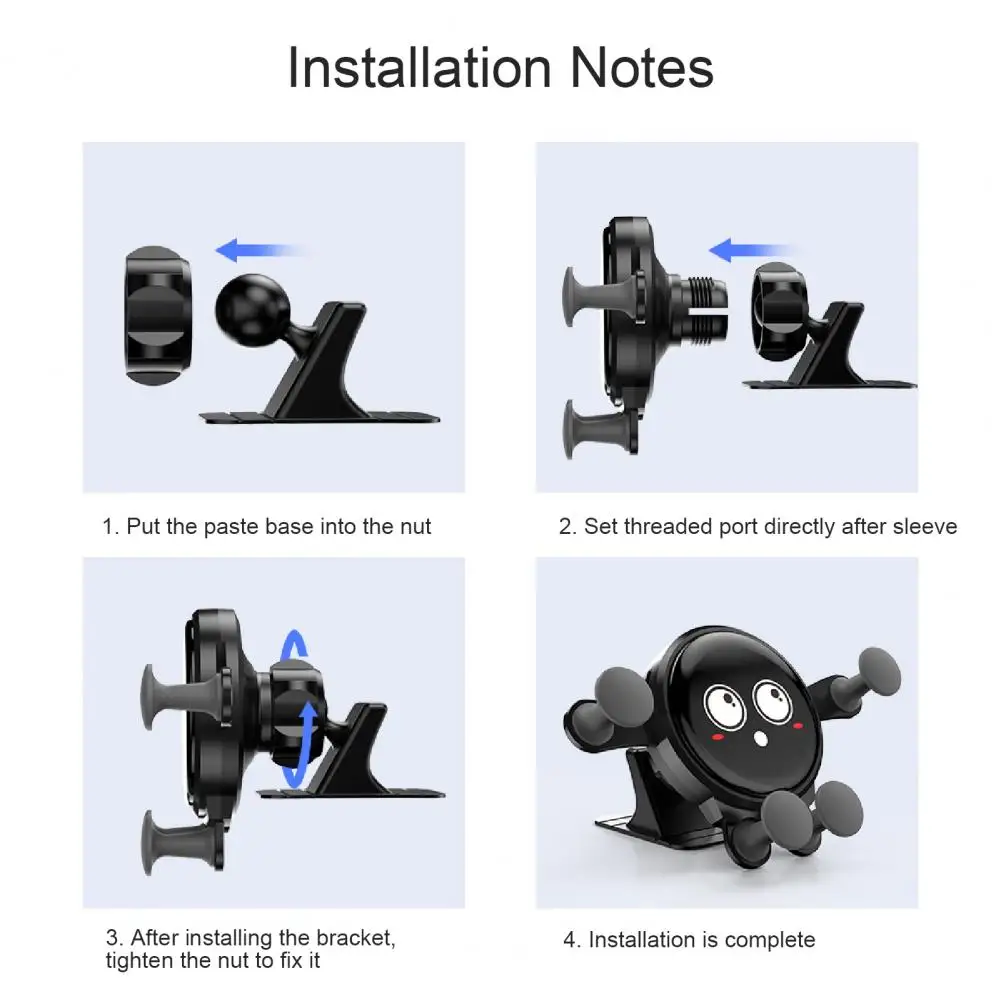 Installation Notes

1. Put the paste base into the nut

2. Set threaded port directly after sleeve

3. After installing the bracket, tighten the nut to fix it

4. Installation is complete