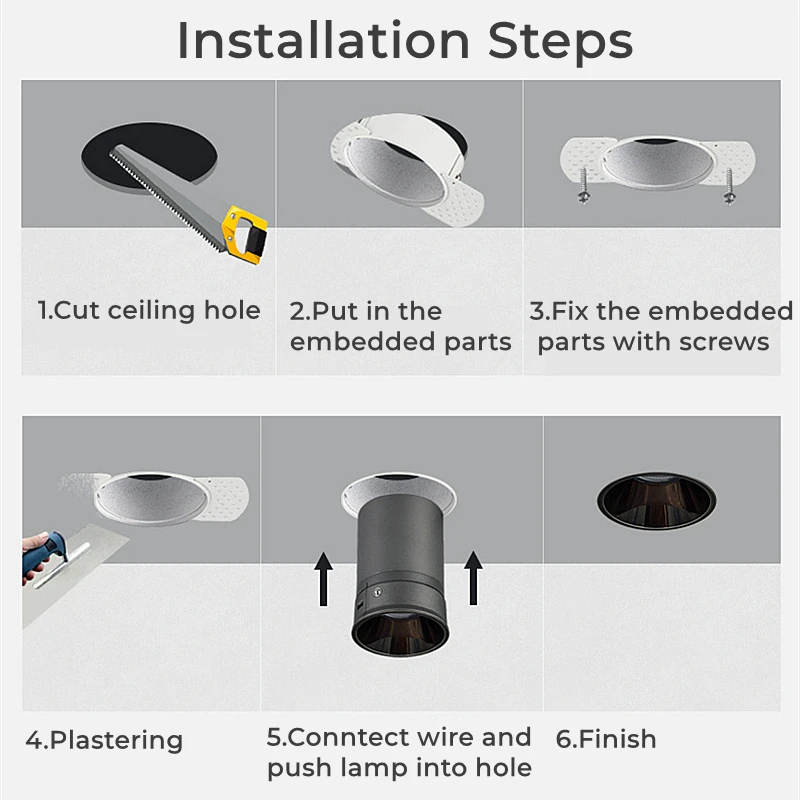 Installation Steps

1.Cut ceiling hole

2.Put in the embedded parts

3.Fix the embedded parts with screws

4.Plastering

5.Conntect wire and push lamp into hole

6.Finish