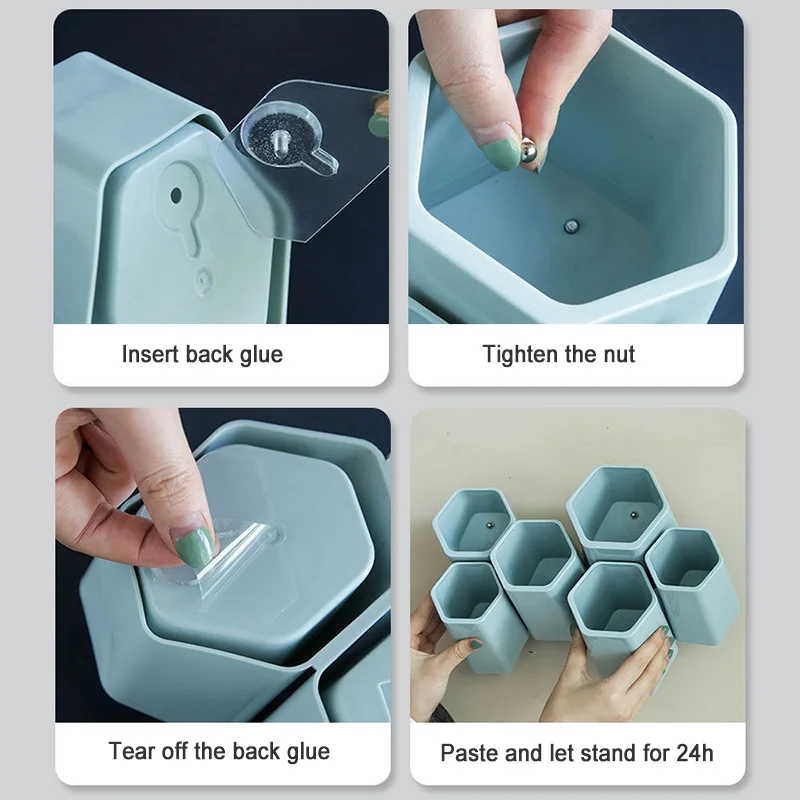 Insert back glue

Tighten the nut

Tear off the back glue

Paste and let stand for 24h