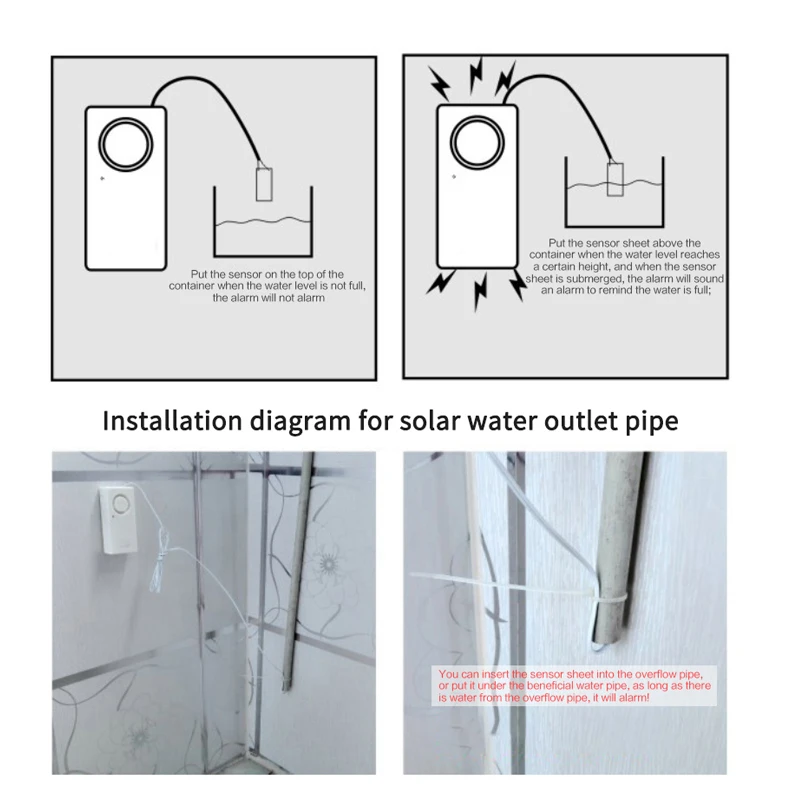 Put the sensor on the top of the container when the water level is not full, the alarm will not alarm

Put the sensor sheet above the container when the water level reaches a certain height, and when the sensor sheet is submerged, the alarm will sound an alarm to remind the water is full;

Installation diagram for solar water outlet pipe

You can insert the sensor sheet into the overflow pipe, or put it under the beneficial water pipe, as long as there is water from the overflow pipe, it will alarm!