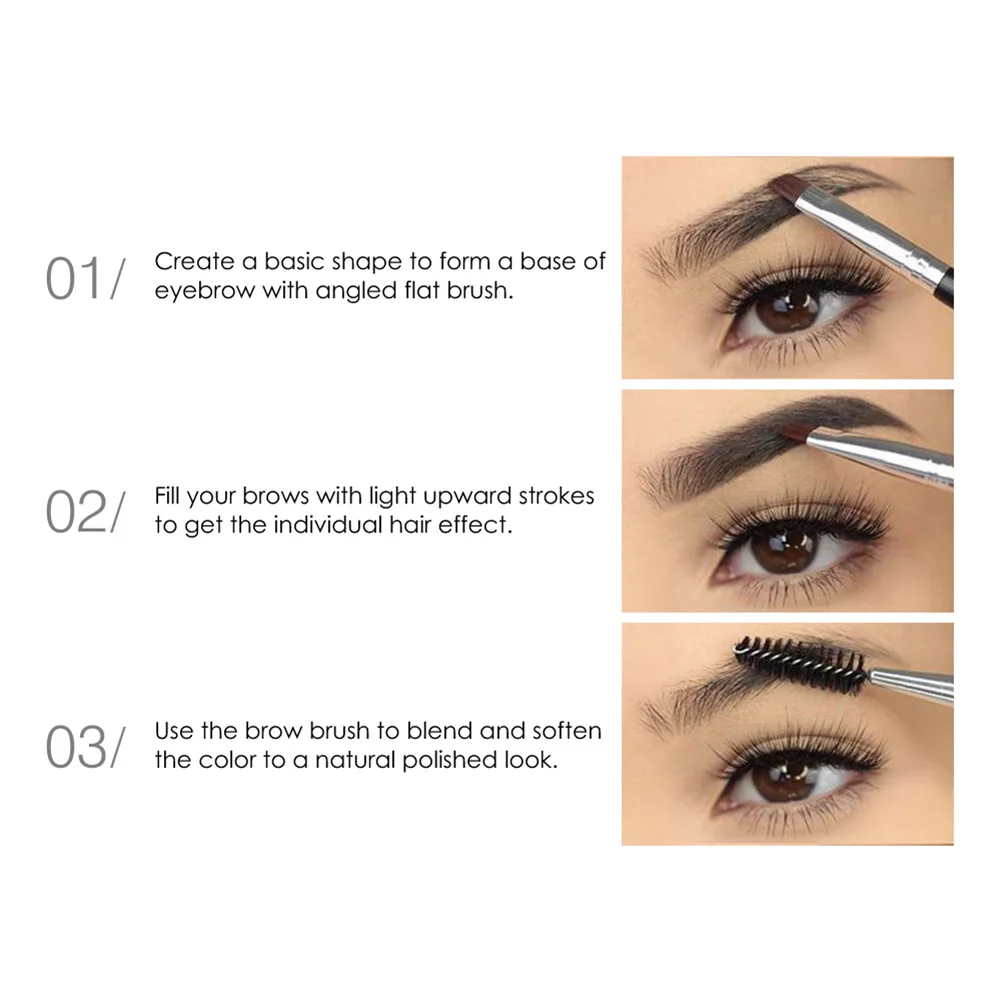 01/ Create a basic shape to form a base of eyebrow with angled flat brush.

02/ Fill your brows with light upward strokes to get the individual hair effect.

03/ Use the brow brush to blend and soften the color to a natural polished look.