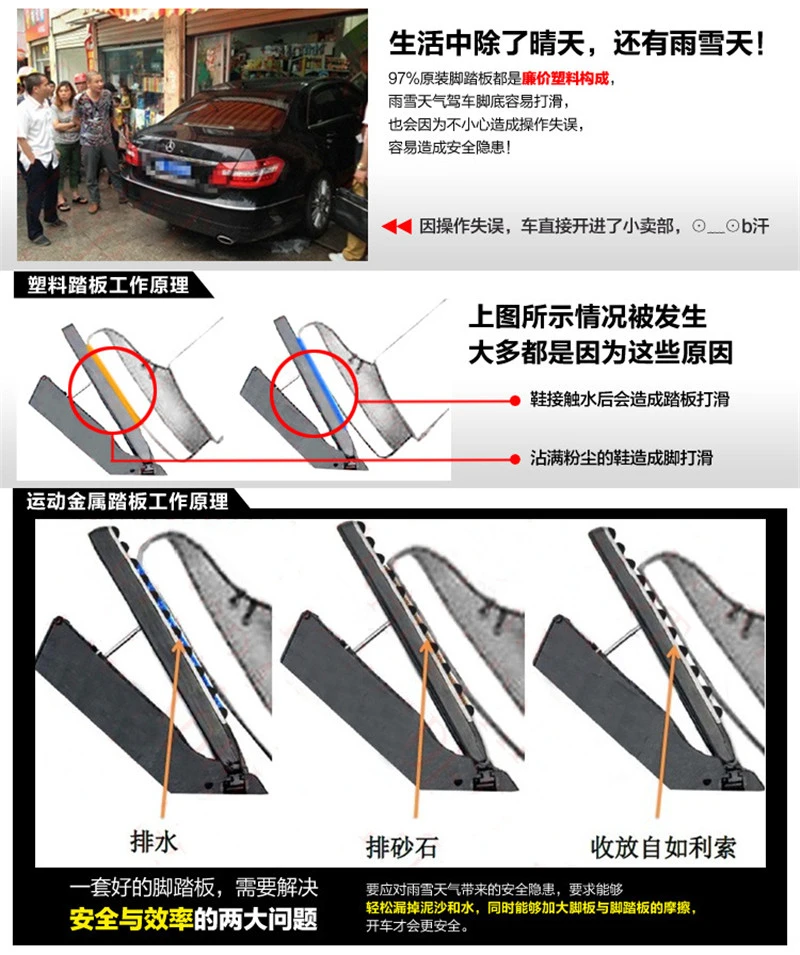 生活中除了晴天，还有雨雪天！

97%原装脚踏板都是廉价塑料构成，
雨雪天气驾车脚底容易打滑，
也会因为不小心造成操作失误，
容易造成安全隐患！

因操作失误，车直接开进了小卖部，⊙_⊙b汗

塑料踏板工作原理

上图所示情况被发生
大多都是因为这些原因

鞋接触水后会造成踏板打滑

沾满粉尘的鞋造成脚打滑

运动金属踏板工作原理

排水

排砂石

收放自如利索

一套好的脚踏板，需要解决
安全与效率的两大问题

要应对雨雪天气带来的安全隐患，要求能够
轻松漏掉泥沙和水，同时能够加大脚板与脚踏板的摩擦，
开车才会更安全。