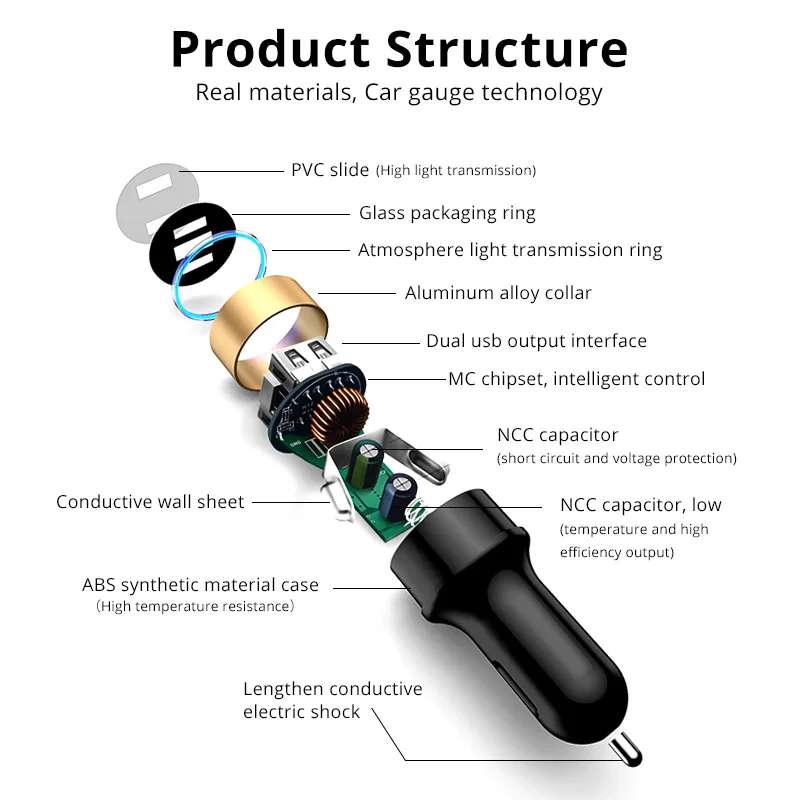 Product Structure
Real materials, Car gauge technology

PVC slide (High light transmission)

Glass packaging ring

Atmosphere light transmission ring

Aluminum alloy collar

Dual usb output interface

MC chipset, intelligent control

NCC capacitor
(short circuit and voltage protection)

Conductive wall sheet

NCC capacitor, low
(temperature and high efficiency output)

ABS synthetic material case
(High temperature resistance)

Lengthen conductive electric shock