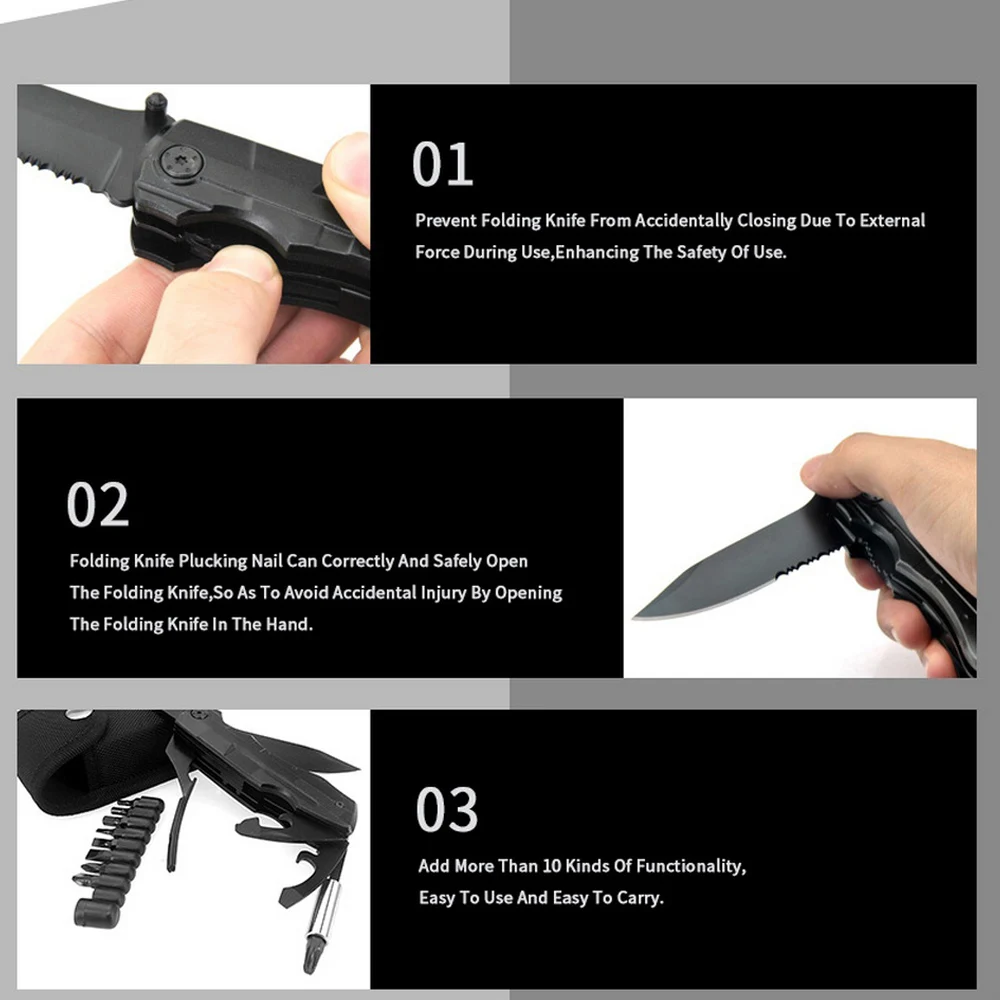 01

Prevent Folding Knife From Accidentally Closing Due To External Force During Use,Enhancing The Safety Of Use.

02

Folding Knife Plucking Nail Can Correctly And Safely Open The Folding Knife,So As To Avoid Accidental Injury By Opening The Folding Knife In The Hand.

03

Add More Than 10 Kinds Of Functionality, Easy To Use And Easy To Carry.