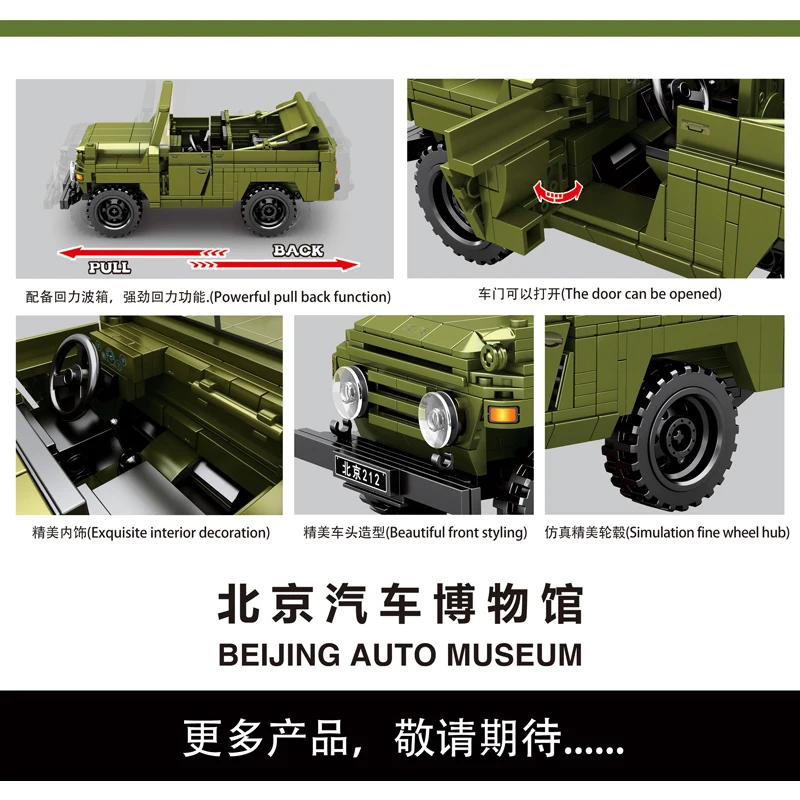 PULL

BACK

配备回力波箱，强劲回力功能.(Powerful pull back function)

车门可以打开(The door can be opened)

北京212

精美内饰(Exquisite interior decoration)

精美车头造型(Beautiful front styling)

仿真精美轮毂(Simulation fine wheel hub)

北京汽车博物馆
BEIJING AUTO MUSEUM

更多产品，敬请期待......